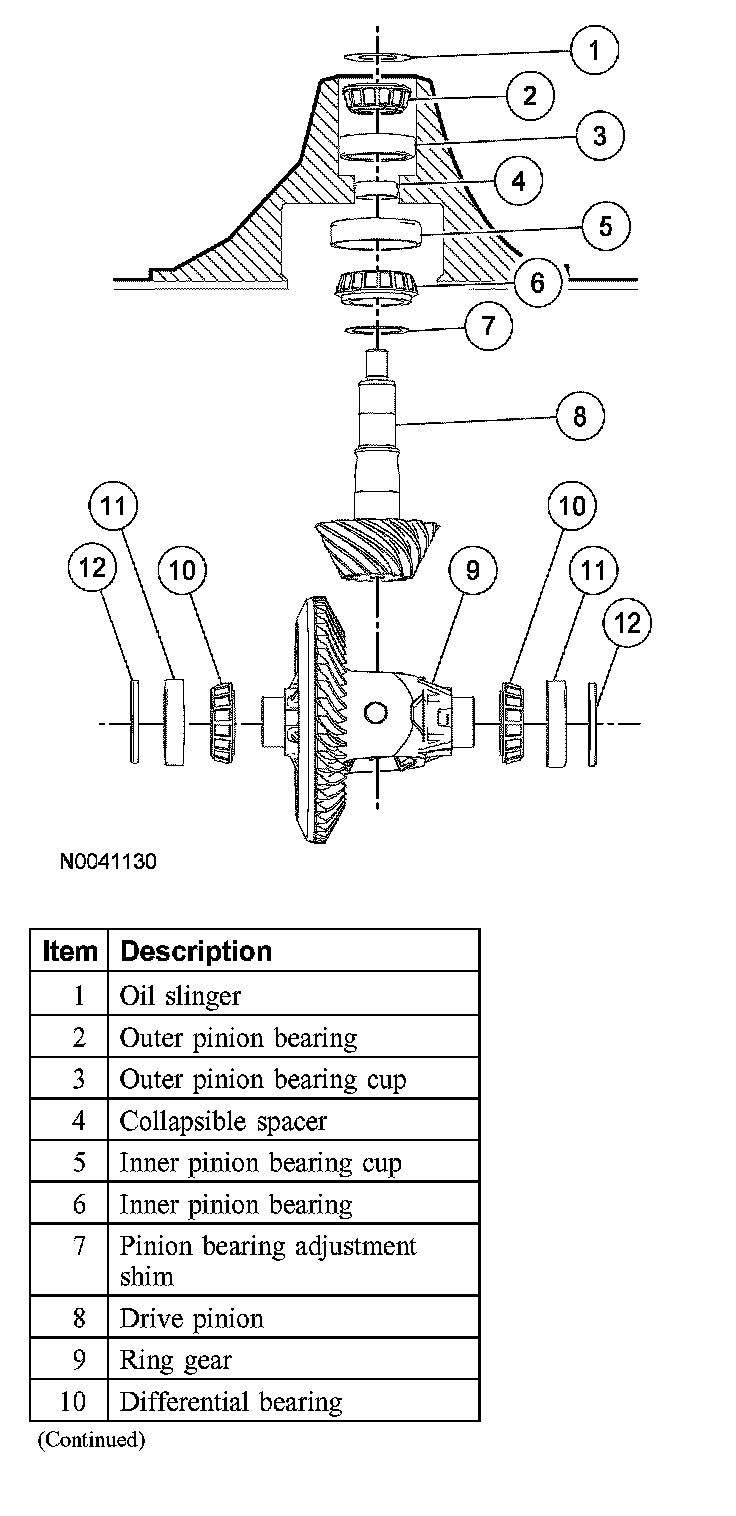 1
2
3
4
5
6
7
8
11
10
12
10
9
11
12

N0041130

| Item | Description |
|---|---|
| 1 | Oil slinger |
| 2 | Outer pinion bearing |
| 3 | Outer pinion bearing cup |
| 4 | Collapsible spacer |
| 5 | Inner pinion bearing cup |
| 6 | Inner pinion bearing |
| 7 | Pinion bearing adjustment shim |
| 8 | Drive pinion |
| 9 | Ring gear |
| 10 | Differential bearing |

(Continued)