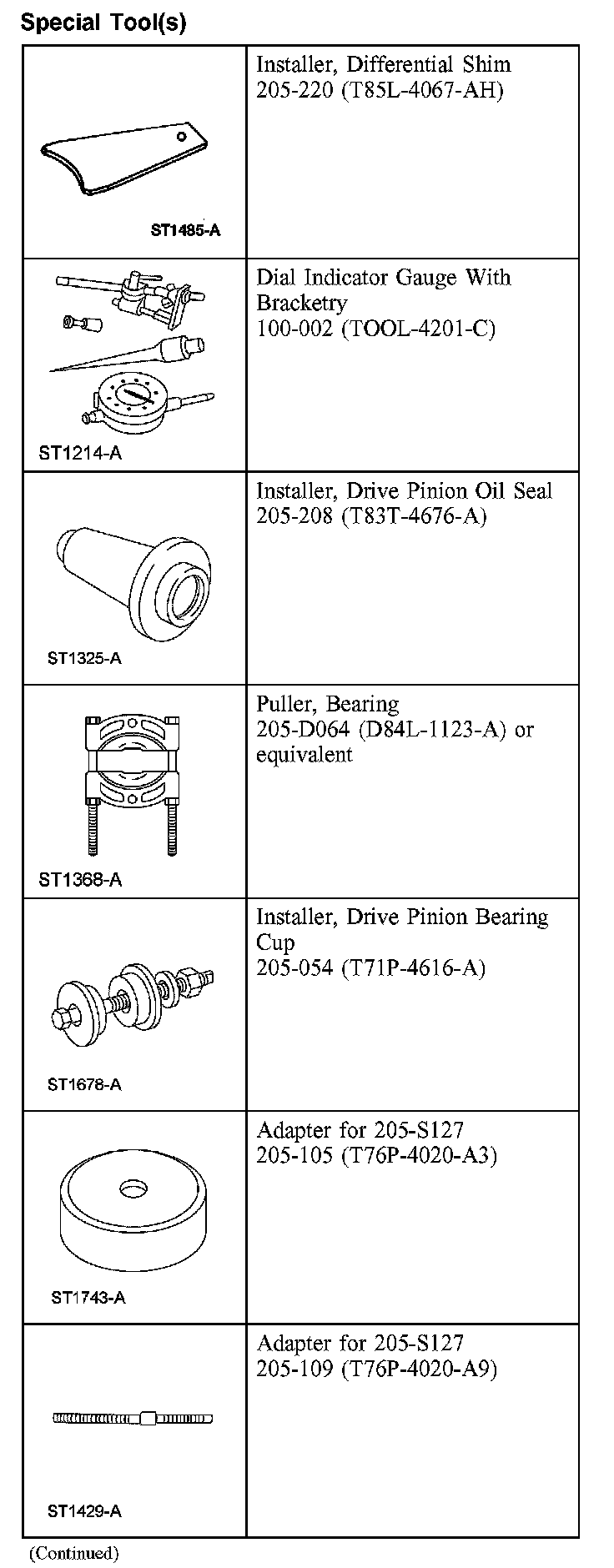 Special Tool(s)

| | |
|---|---|
| ST1485-A | Installer, Differential Shim 205-220 (T85L-4067-AH) |
| ST1214-A | Dial Indicator Gauge With Bracketry 100-002 (TOOL-4201-C) |
| ST1325-A | Installer, Drive Pinion Oil Seal 205-208 (T83T-4676-A) |
| ST1368-A | Puller, Bearing 205-D064 (D84L-1123-A) or equivalent |
| ST1678-A | Installer, Drive Pinion Bearing Cup 205-054 (T71P-4616-A) |
| ST1743-A | Adapter for 205-S127 205-105 (T76P-4020-A3) |
| ST1429-A | Adapter for 205-S127 205-109 (T76P-4020-A9) |

(Continued)