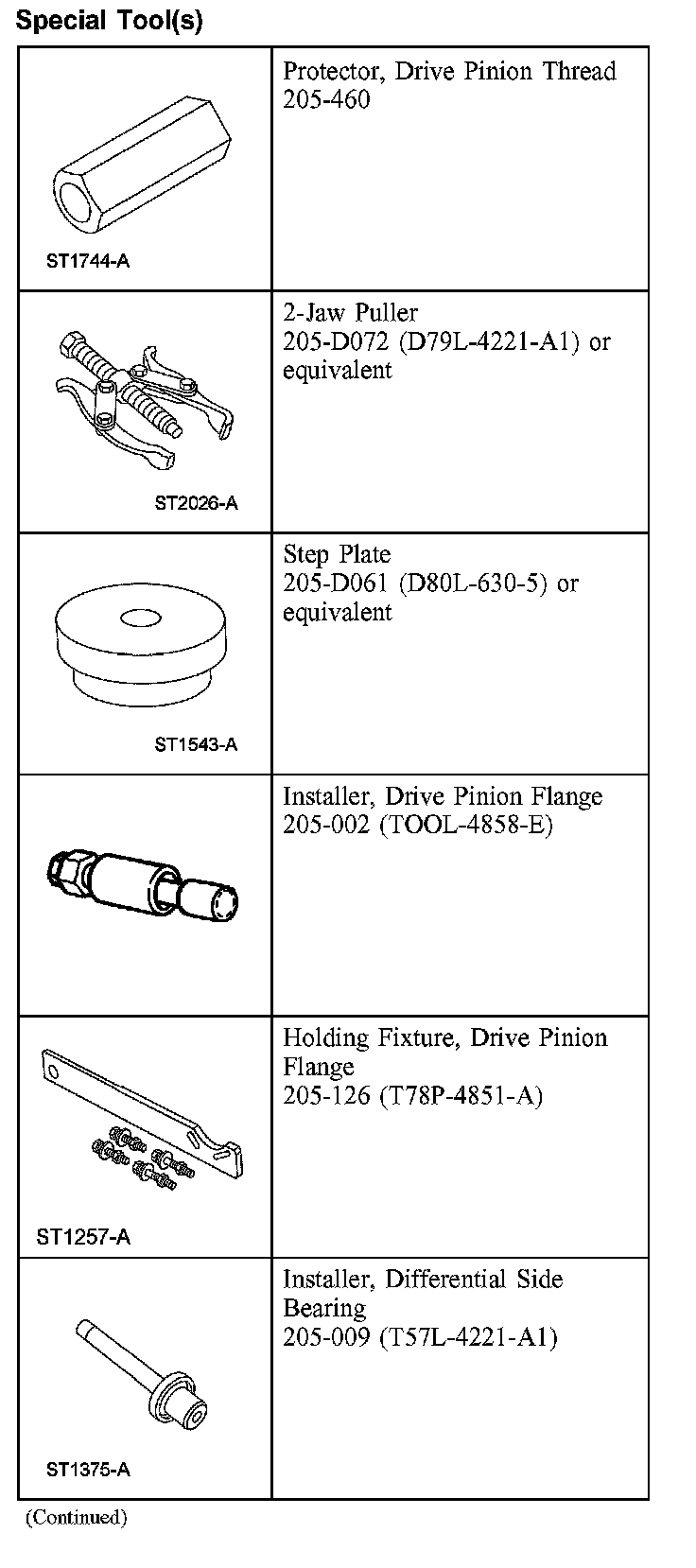 **Special Tool(s)**

| | |
|---|---|
| ST1744-A | Protector, Drive Pinion Thread 205-460 |
| ST2026-A | 2-Jaw Puller 205-D072 (D79L-4221-A1) or equivalent |
| ST1543-A | Step Plate 205-D061 (D80L-630-5) or equivalent |
| | Installer, Drive Pinion Flange 205-002 (TOOL-4858-E) |
| ST1257-A | Holding Fixture, Drive Pinion Flange 205-126 (T78P-4851-A) |
| ST1375-A | Installer, Differential Side Bearing 205-009 (T57L-4221-A1) |

(Continued)