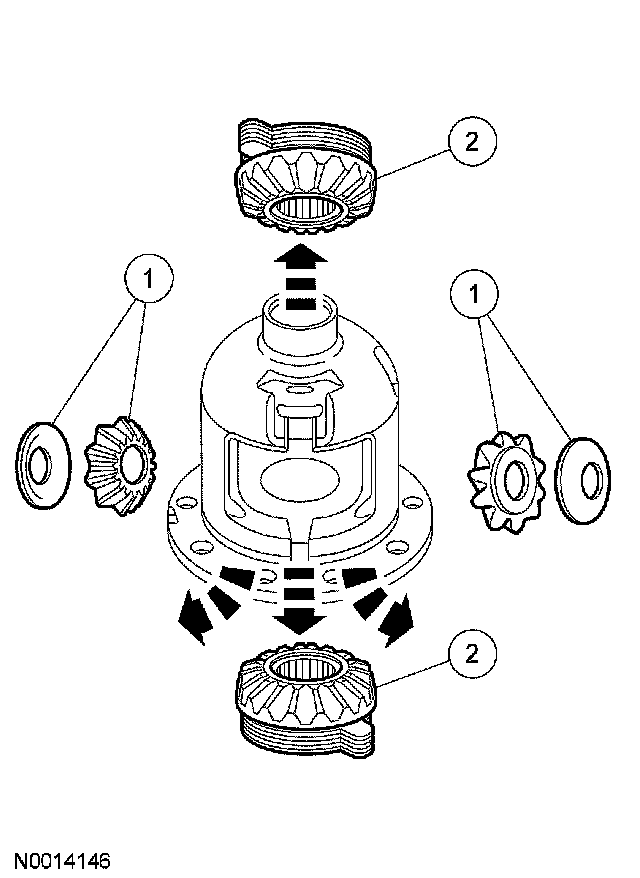 2

1

1

2

N0014146