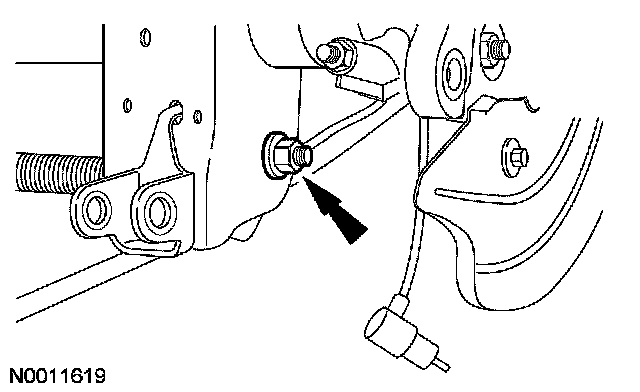 N0011619