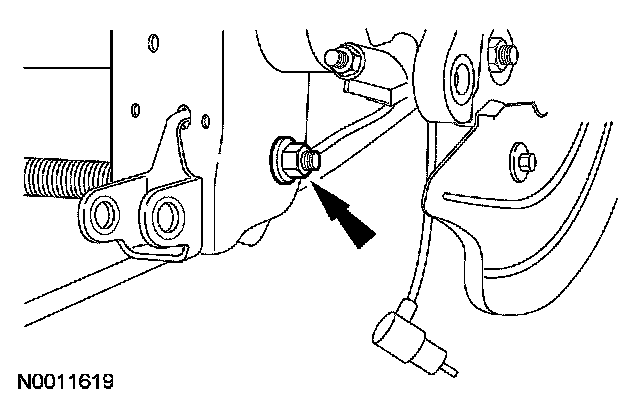 N0011619