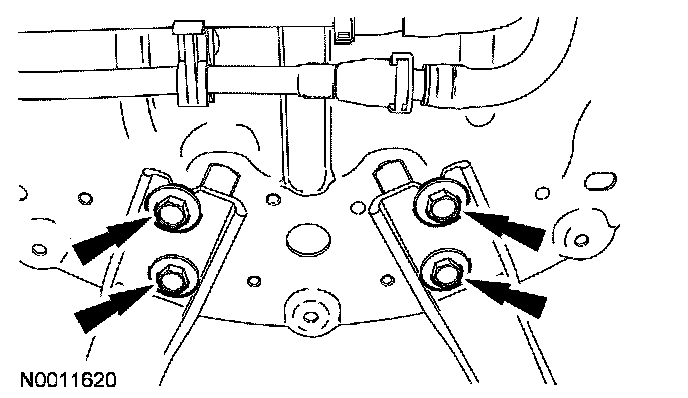 N0011620