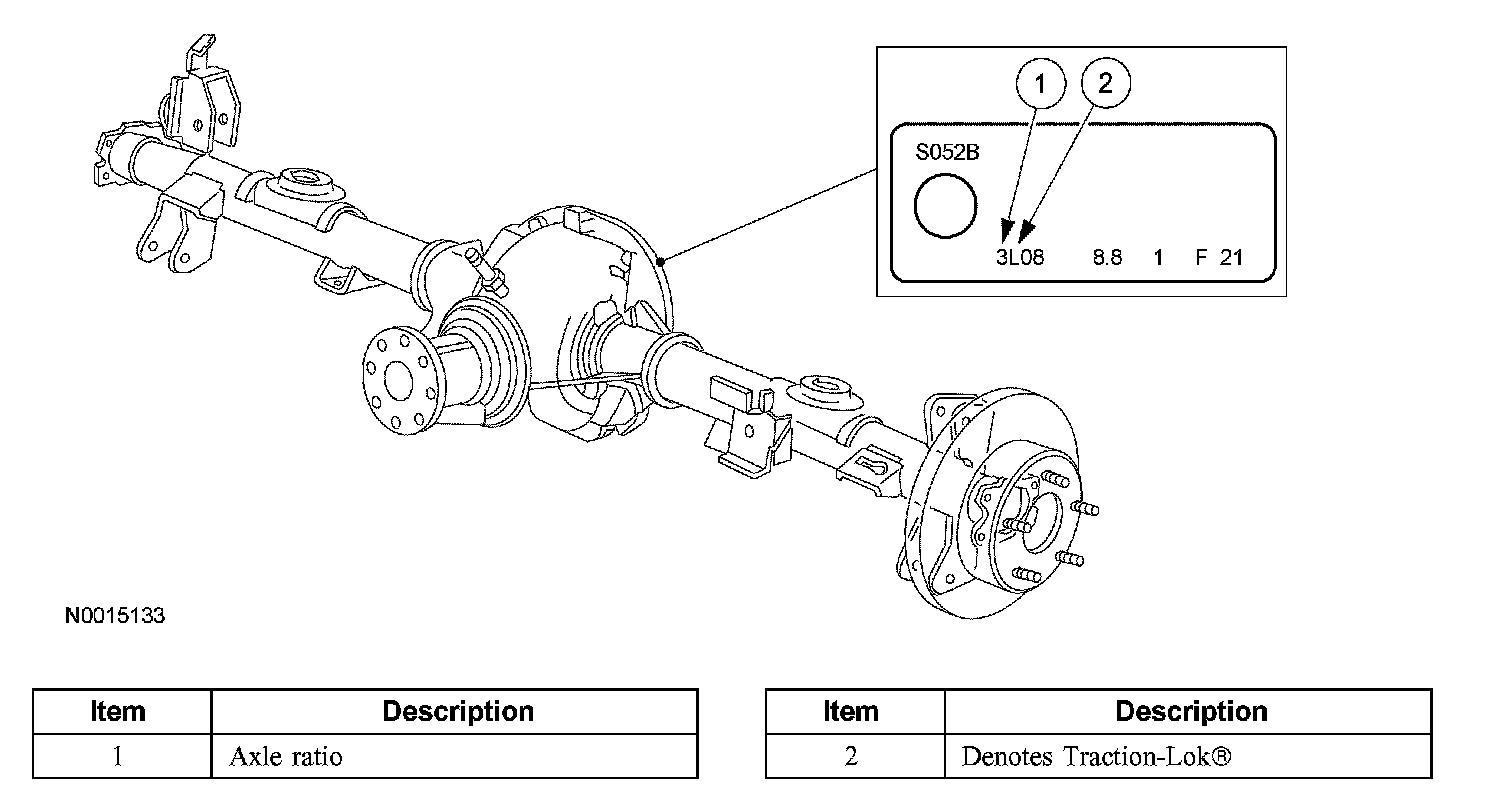 1
2
S052B
3L08 8.8 1 F 21

N0015133

| Item | Description |
|---|---|
| 1 | Axle ratio |

| Item | Description |
|---|---|
| 2 | Denotes Traction-Lok® |