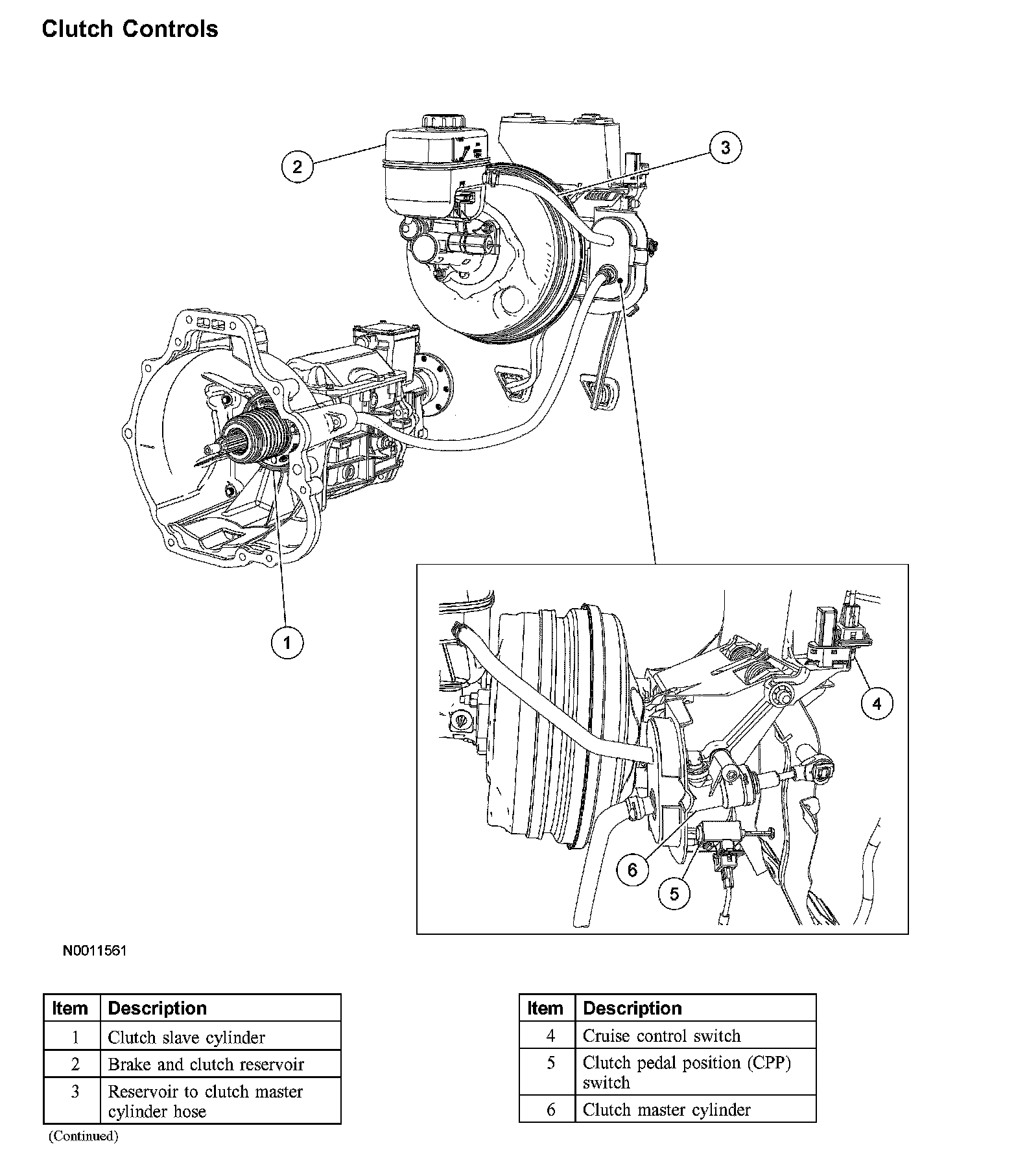 Clutch Controls

2

3

1

4

6

5

N0011561

| Item | Description |
|---|---|
| 1 | Clutch slave cylinder |
| 2 | Brake and clutch reservoir |
| 3 | Reservoir to clutch master cylinder hose |

(Continued)

| Item | Description |
|---|---|
| 4 | Cruise control switch |
| 5 | Clutch pedal position (CPP) switch |
| 6 | Clutch master cylinder |