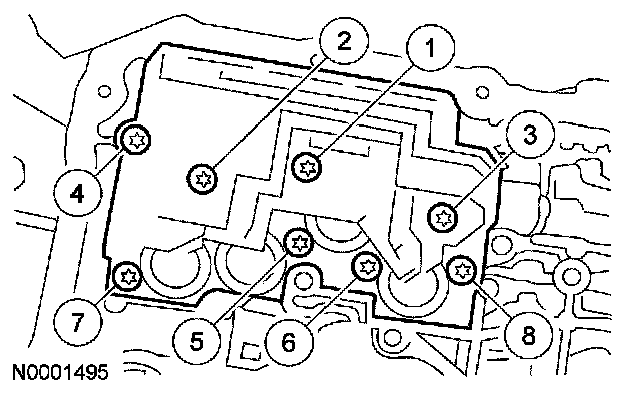 2
1
3
4
7
5
6
8
N0001495