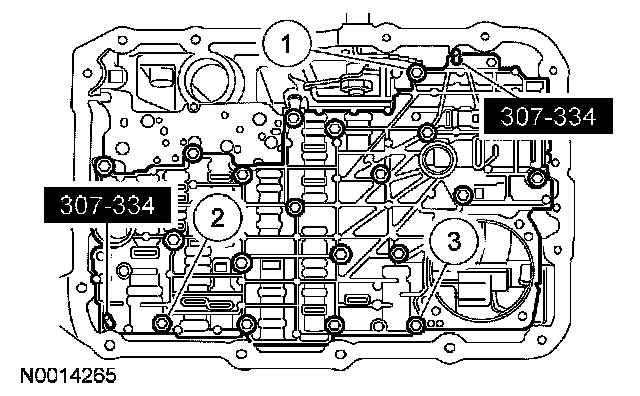 1
307-334
307-334
2
3
N0014265