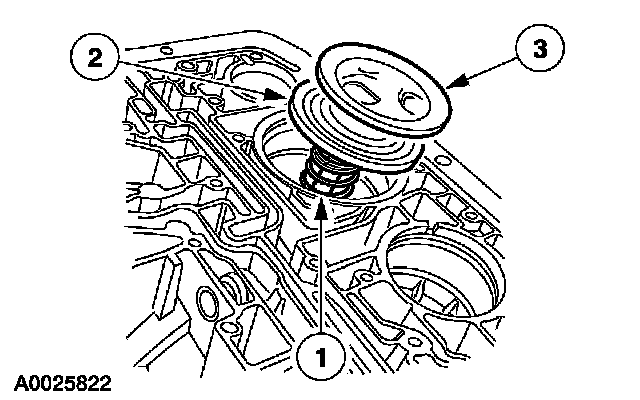 2
3
1
A0025822