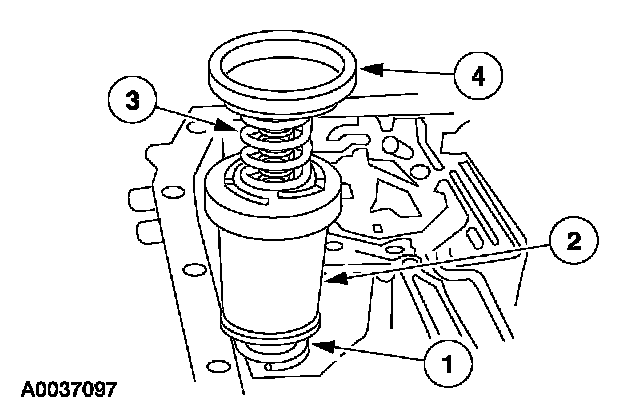 4
3
2
1
A0037097