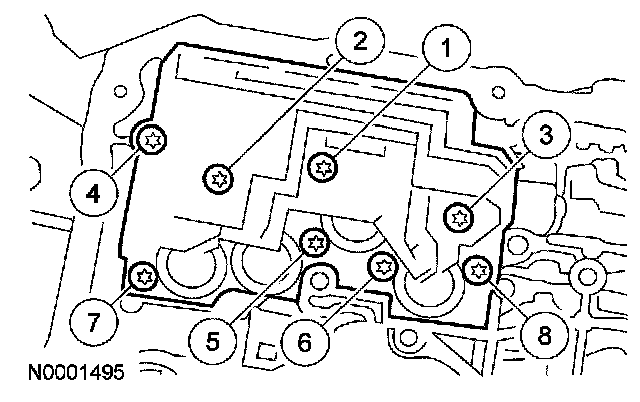 2
1
3
4
7
5
6
8
N0001495