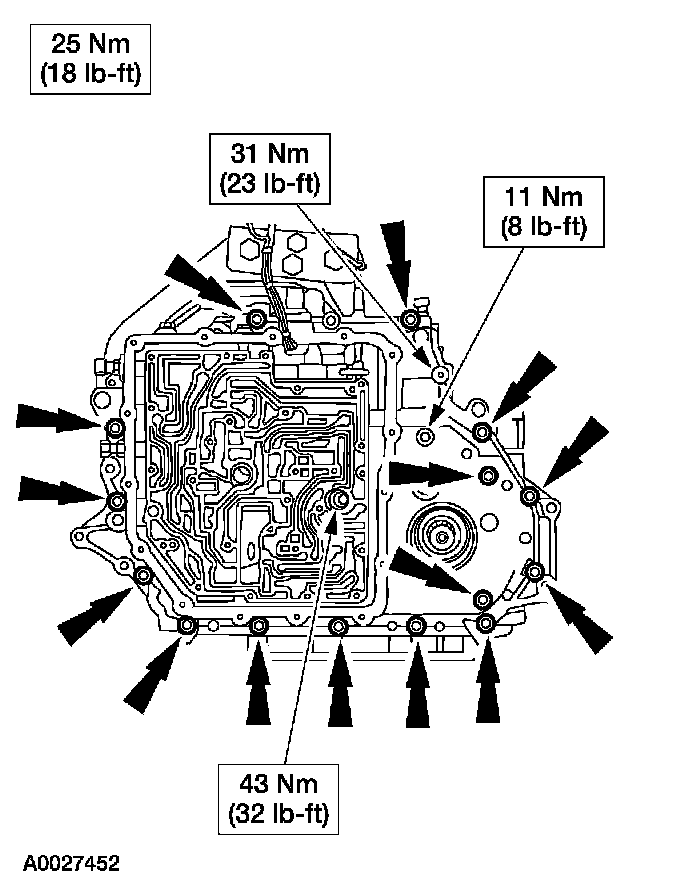 25 Nm
(18 lb-ft)

31 Nm
(23 lb-ft)

11 Nm
(8 lb-ft)

43 Nm
(32 lb-ft)

A0027452