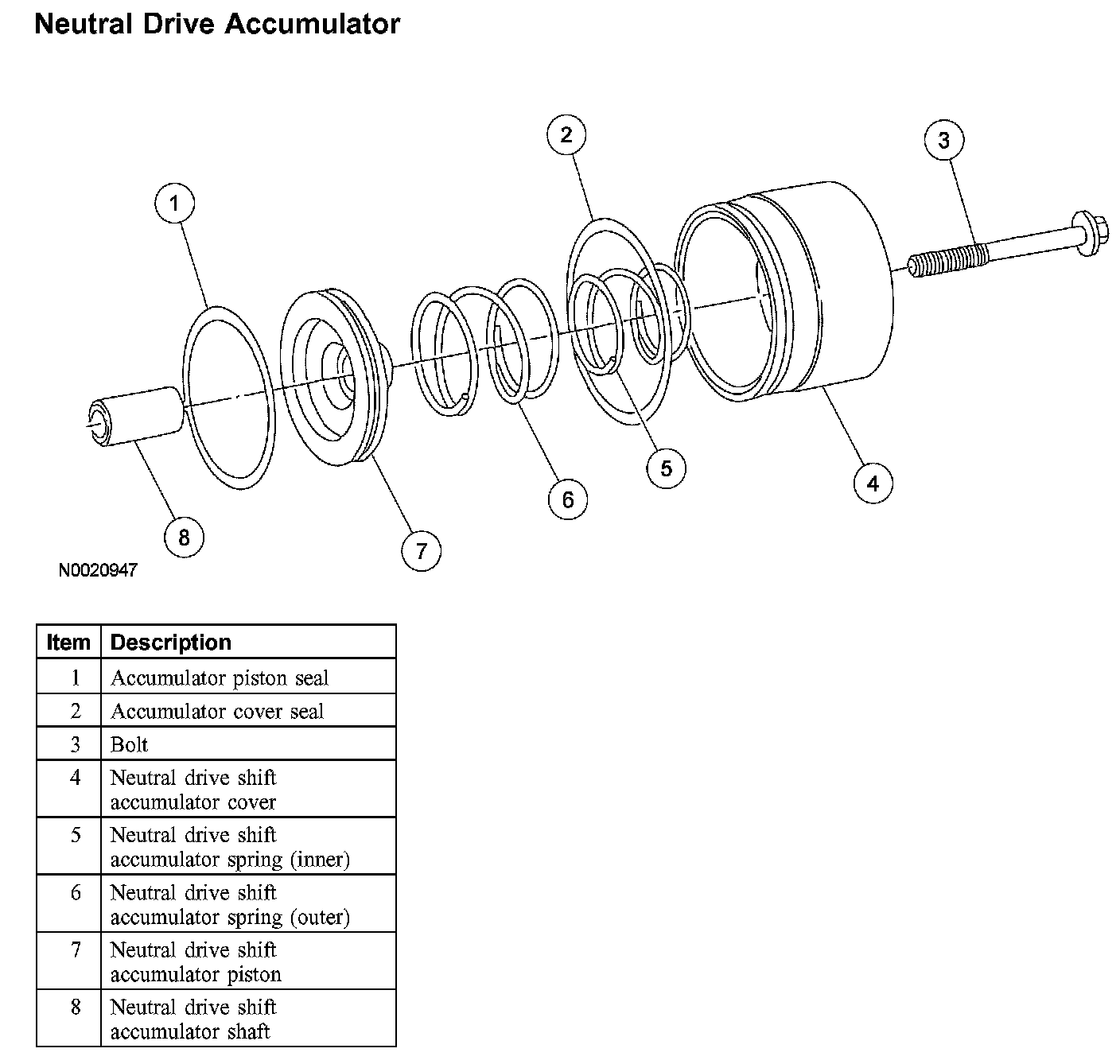 Neutral Drive Accumulator

2
3
1
5
4
6
8
7
N0020947

| Item | Description |
|---|---|
| 1 | Accumulator piston seal |
| 2 | Accumulator cover seal |
| 3 | Bolt |
| 4 | Neutral drive shift accumulator cover |
| 5 | Neutral drive shift accumulator spring (inner) |
| 6 | Neutral drive shift accumulator spring (outer) |
| 7 | Neutral drive shift accumulator piston |
| 8 | Neutral drive shift accumulator shaft |