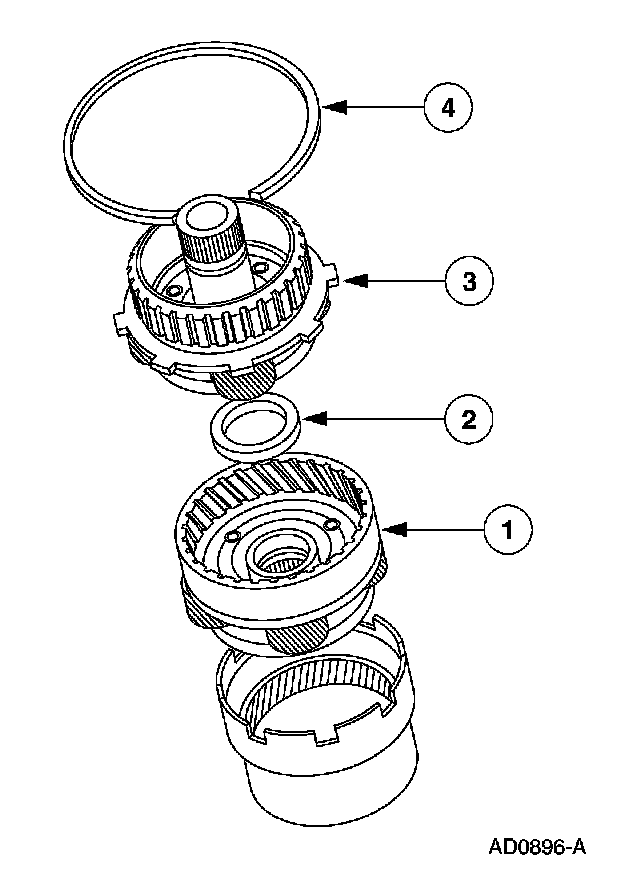 4

3

2

1

AD0896-A