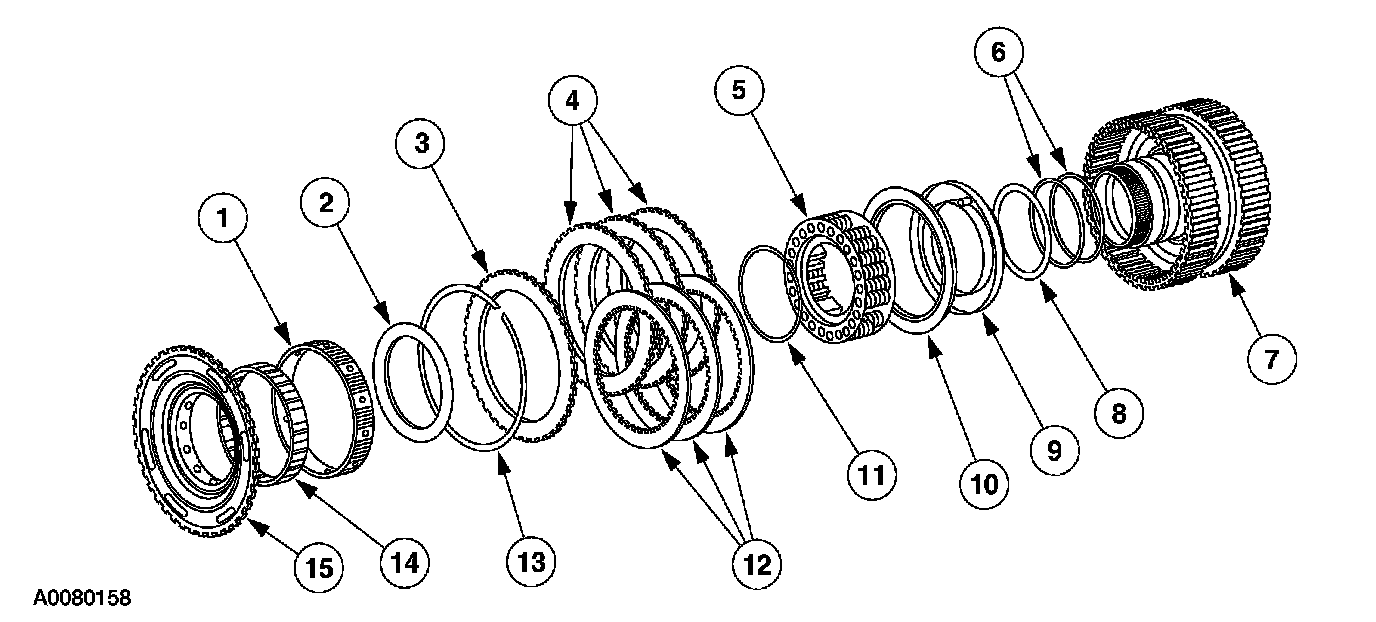 1
2
3
4
5
6
7
8
9
10
11
12
13
14
15
A0080158