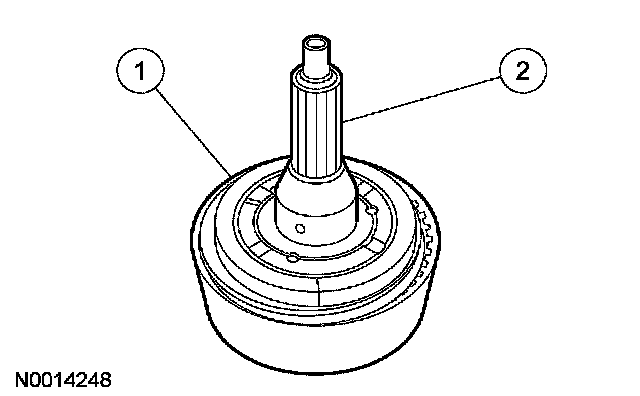 1
2
N0014248