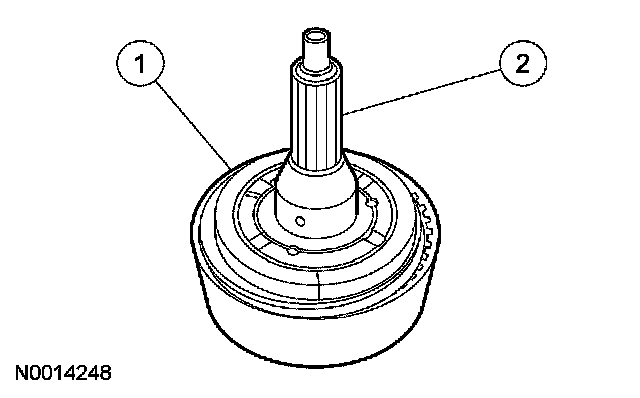 1

2

N0014248