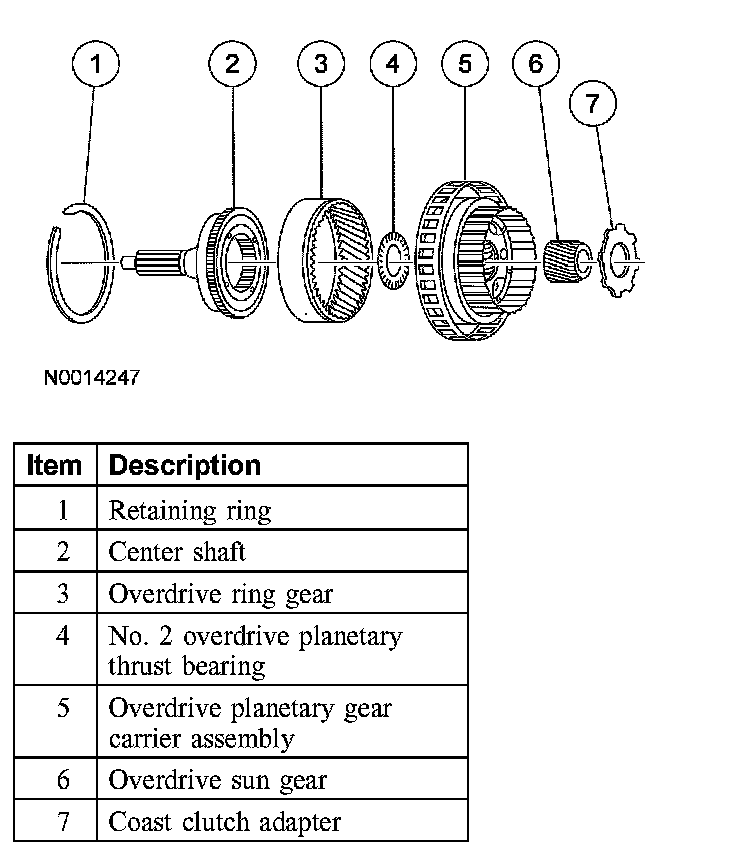 1 2 3 4 5 6 7

N0014247

| Item | Description |
|---|---|
| 1 | Retaining ring |
| 2 | Center shaft |
| 3 | Overdrive ring gear |
| 4 | No. 2 overdrive planetary thrust bearing |
| 5 | Overdrive planetary gear carrier assembly |
| 6 | Overdrive sun gear |
| 7 | Coast clutch adapter |