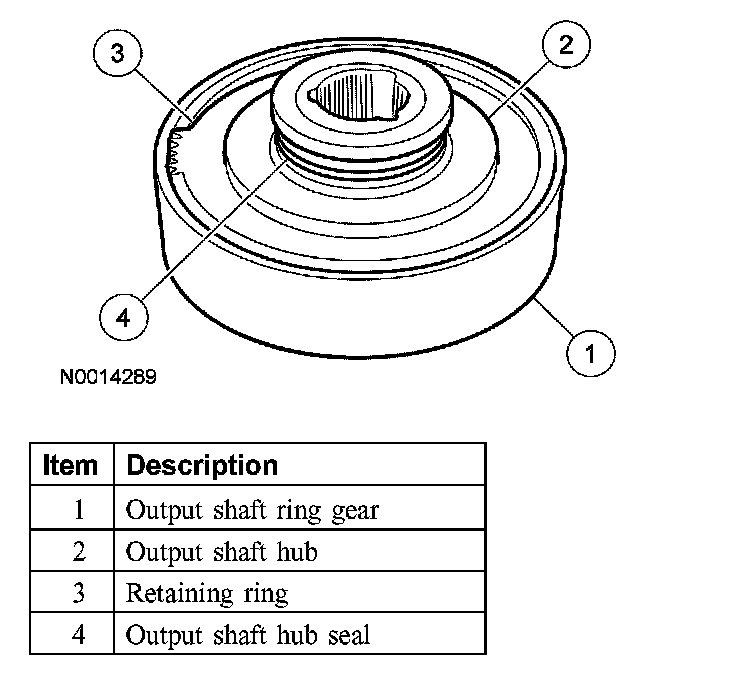 3

2

4

1

N0014289

| Item | Description |
|---|---|
| 1 | Output shaft ring gear |
| 2 | Output shaft hub |
| 3 | Retaining ring |
| 4 | Output shaft hub seal |