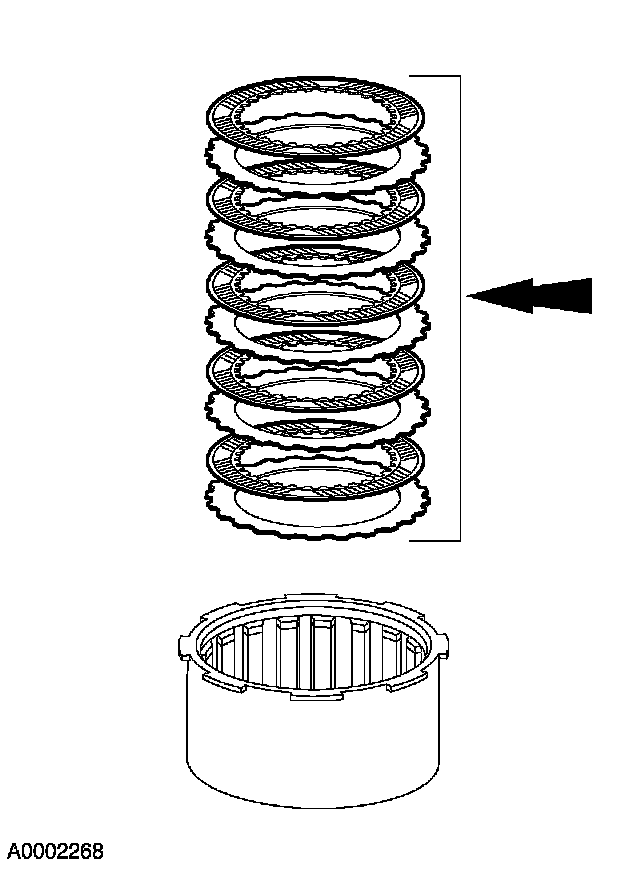 A0002268