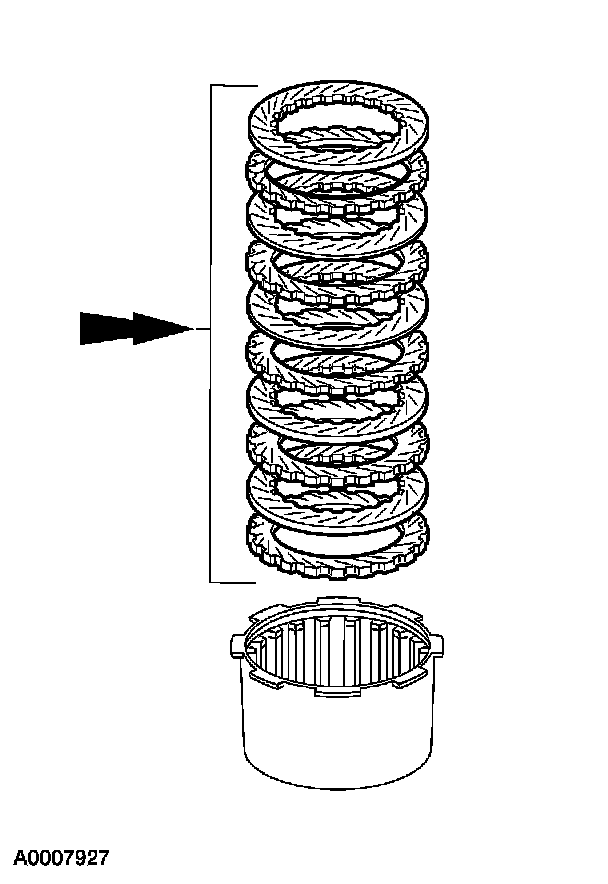 A0007927