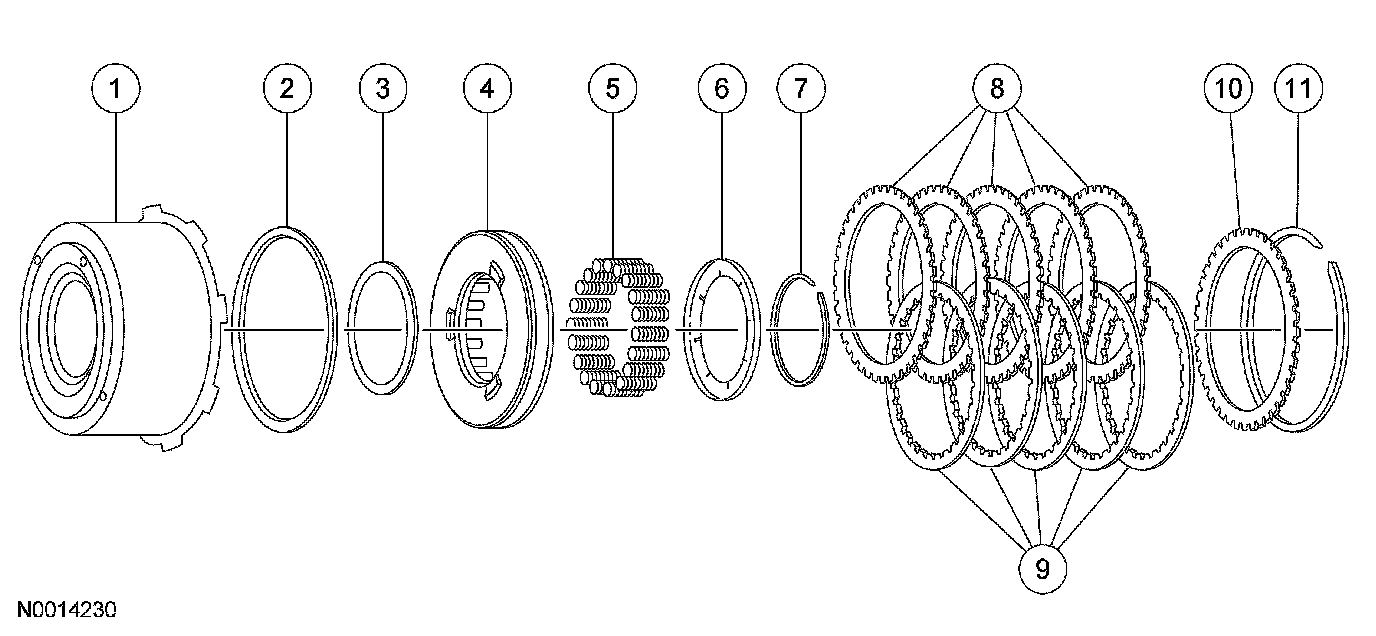 1
2
3
4
5
6
7
8
10
11
9
N0014230