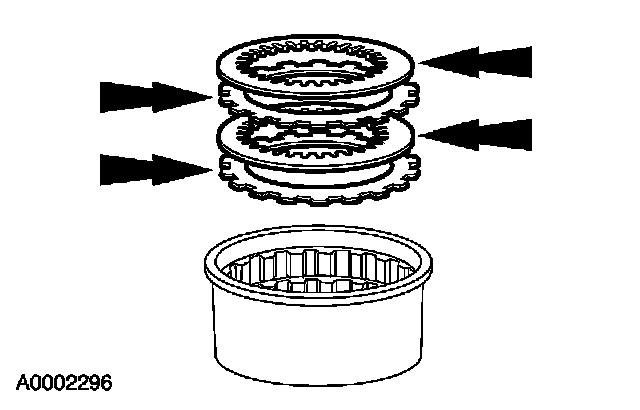 A0002296