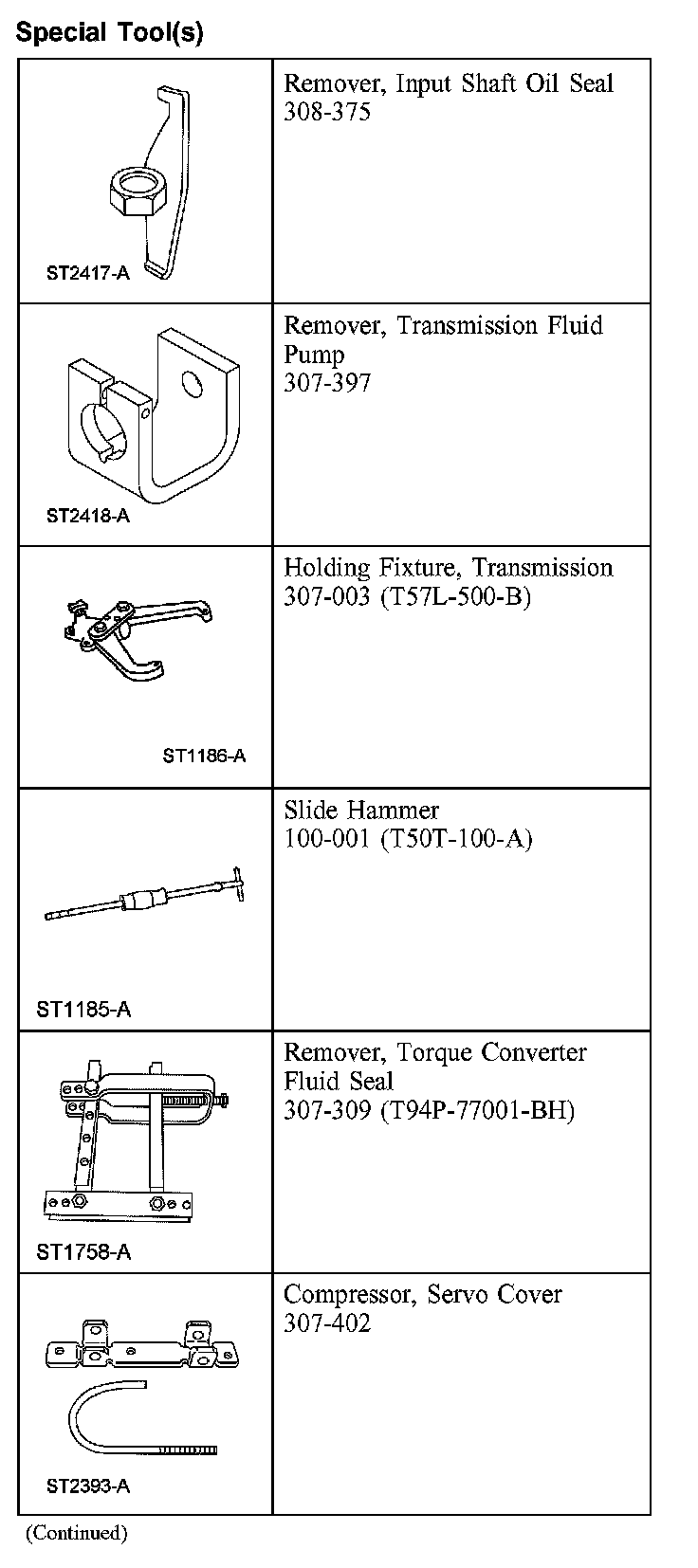 Special Tool(s)

| | |
|---|---|
| ST2417-A | Remover, Input Shaft Oil Seal 308-375 |
| ST2418-A | Remover, Transmission Fluid Pump 307-397 |
| ST1186-A | Holding Fixture, Transmission 307-003 (T57L-500-B) |
| ST1185-A | Slide Hammer 100-001 (T50T-100-A) |
| ST1758-A | Remover, Torque Converter Fluid Seal 307-309 (T94P-77001-BH) |
| ST2393-A | Compressor, Servo Cover 307-402 |

(Continued)