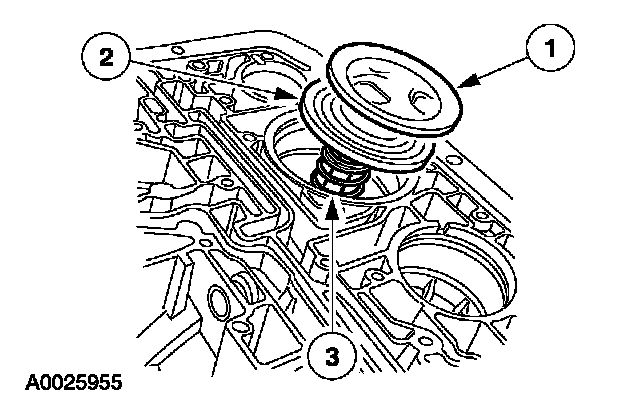 2
1
3
A0025955