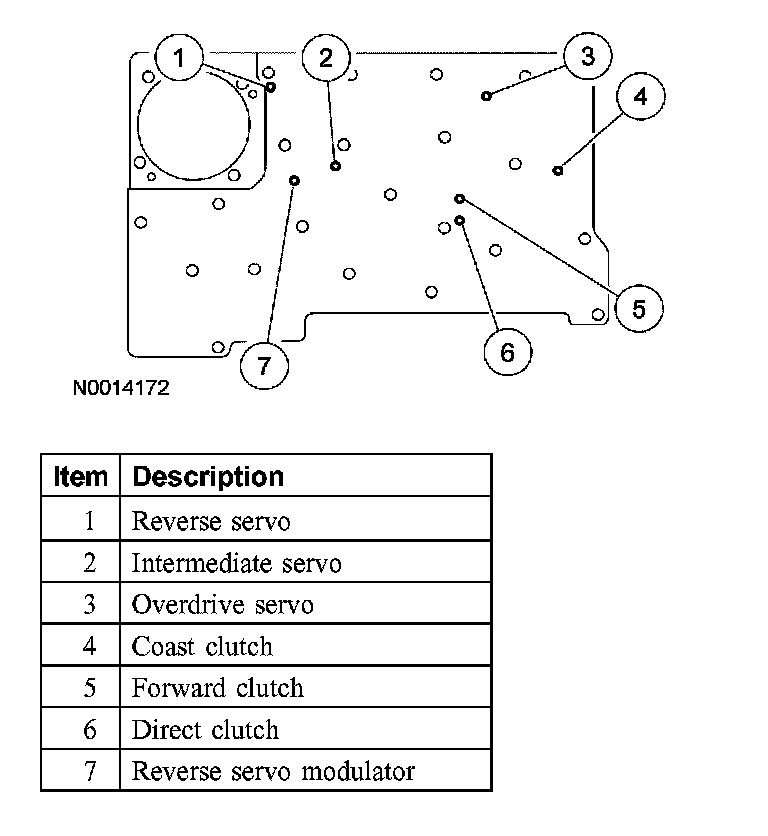 1
2
3
4
5
6
7

N0014172

| Item | Description |
|---|---|
| 1 | Reverse servo |
| 2 | Intermediate servo |
| 3 | Overdrive servo |
| 4 | Coast clutch |
| 5 | Forward clutch |
| 6 | Direct clutch |
| 7 | Reverse servo modulator |