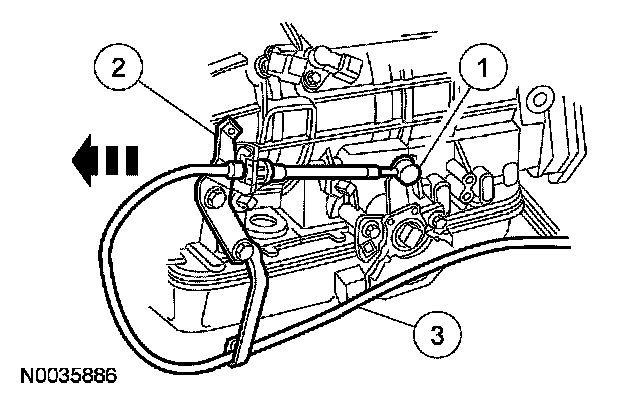 2
1
3
N0035886