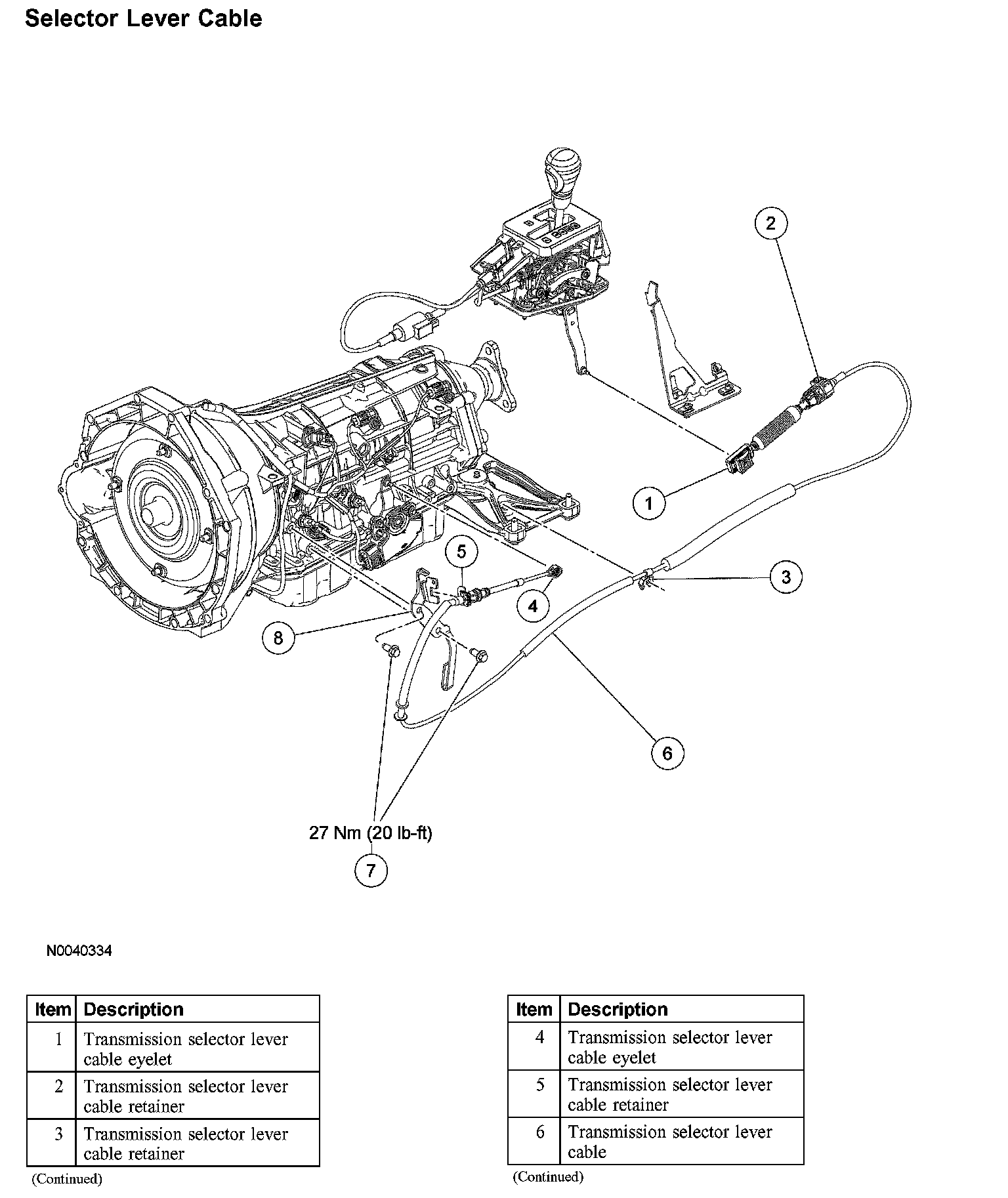 Selector Lever Cable

2

1

5

3

4

8

6

27 Nm (20 lb-ft)

7

N0040334

| Item | Description |
|---|---|
| 1 | Transmission selector lever cable eyelet |
| 2 | Transmission selector lever cable retainer |
| 3 | Transmission selector lever cable retainer |

(Continued)

| Item | Description |
|---|---|
| 4 | Transmission selector lever cable eyelet |
| 5 | Transmission selector lever cable retainer |
| 6 | Transmission selector lever cable |

(Continued)