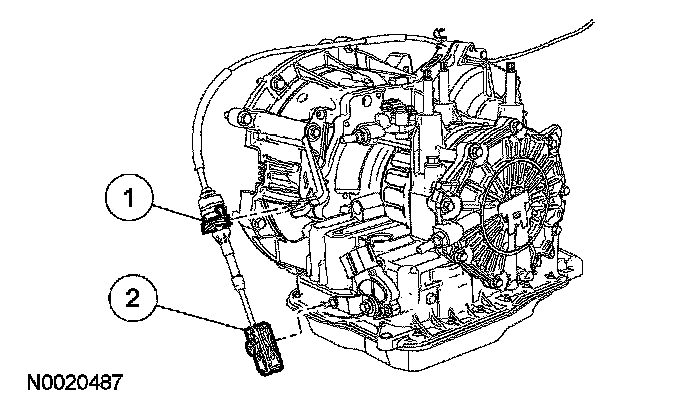 1

2

N0020487