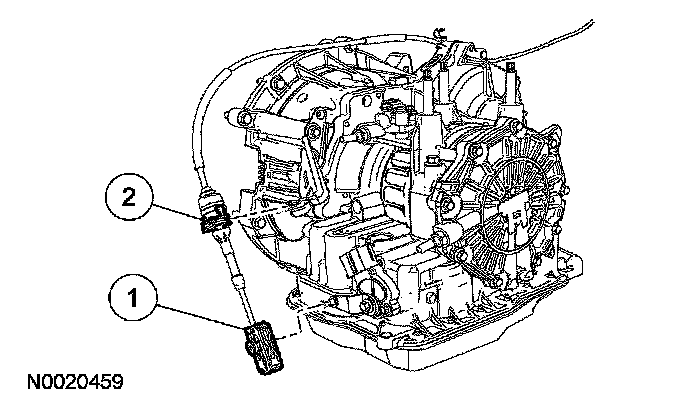 2

1

N0020459