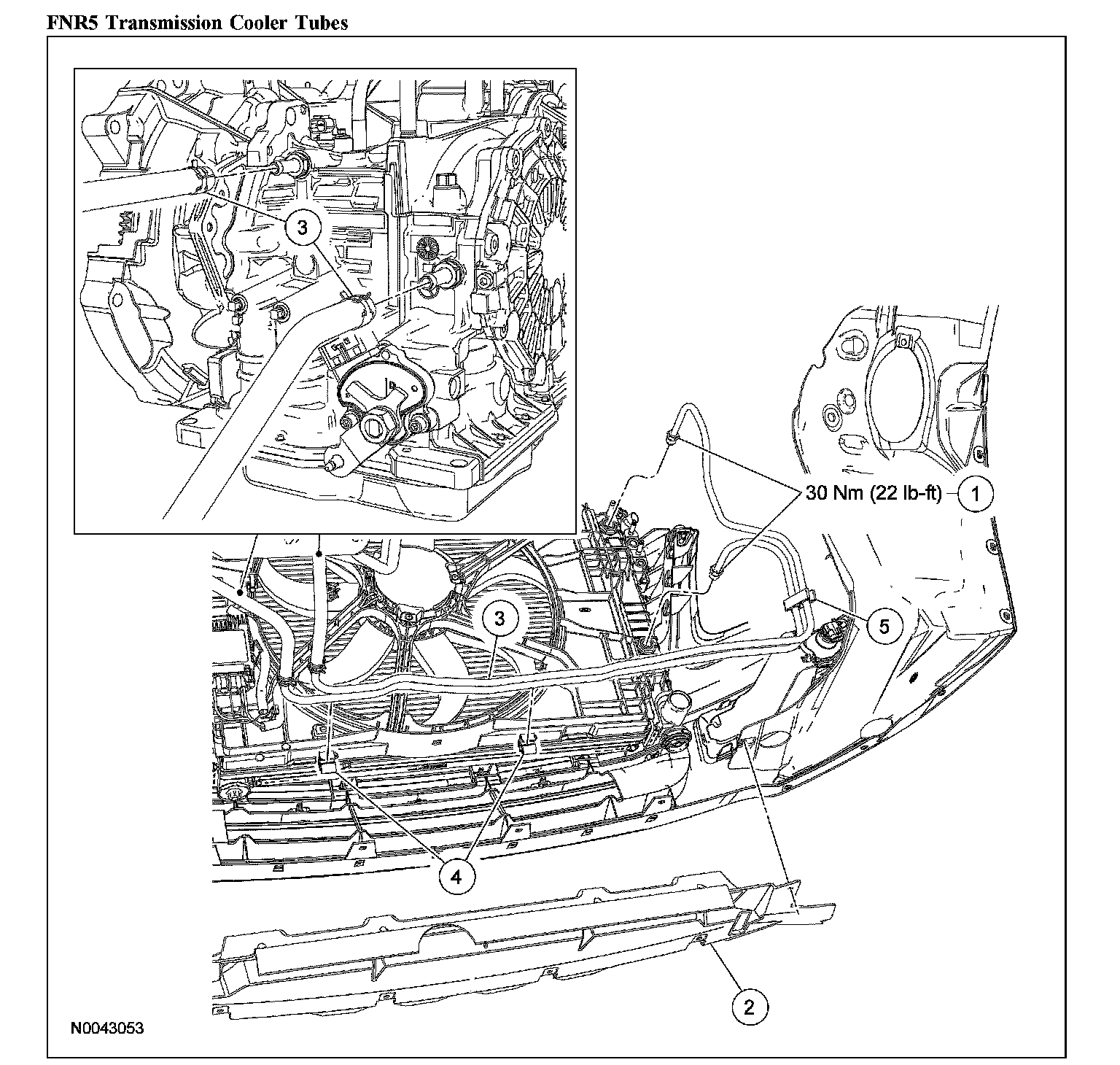 FNR5 Transmission Cooler Tubes

3

30 Nm (22 lb-ft)

1

3

5

4

2

N0043053