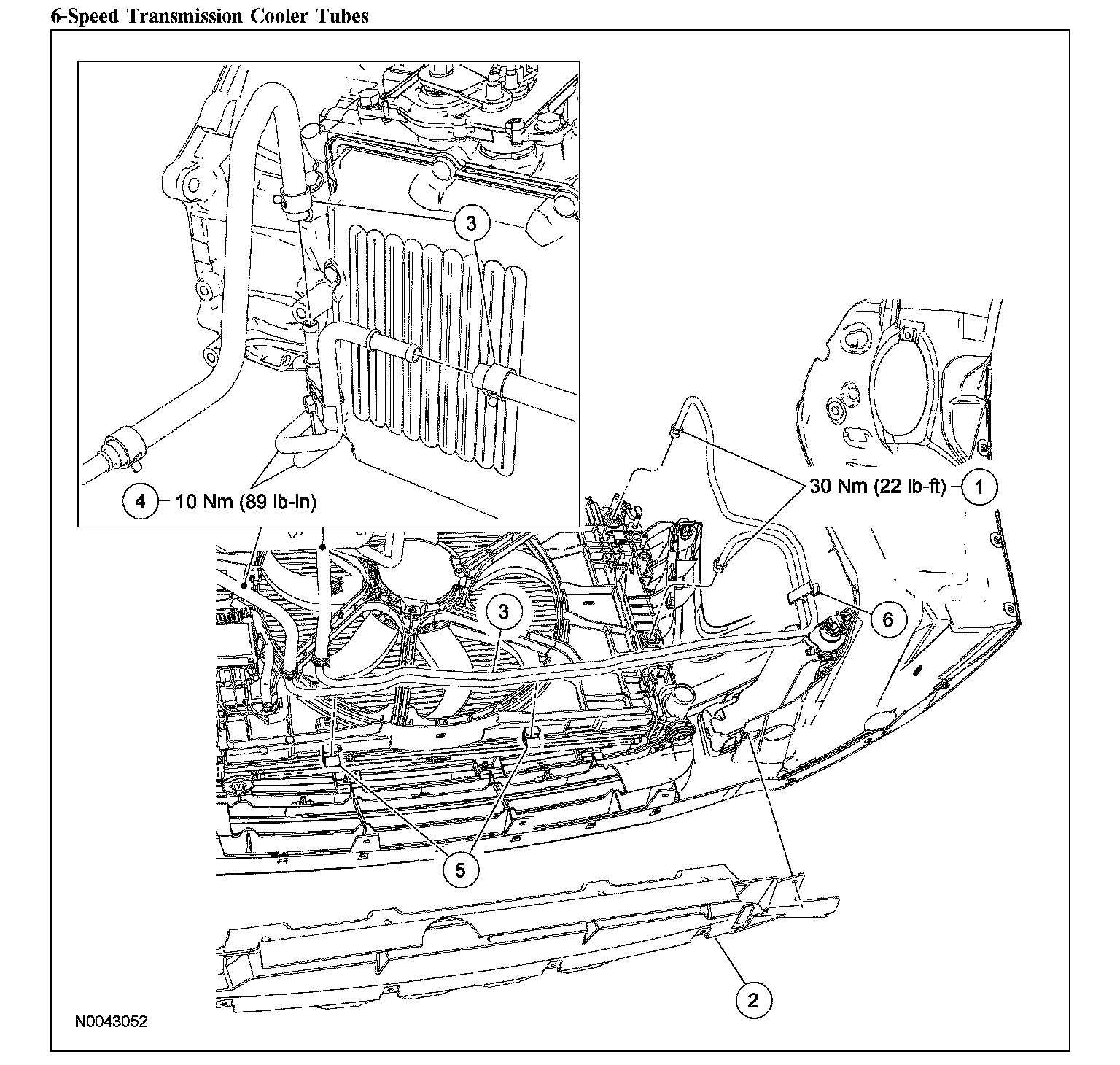 6-Speed Transmission Cooler Tubes

3

4 10 Nm (89 lb-in)

30 Nm (22 lb-ft) 1

3

6

5

2

N0043052