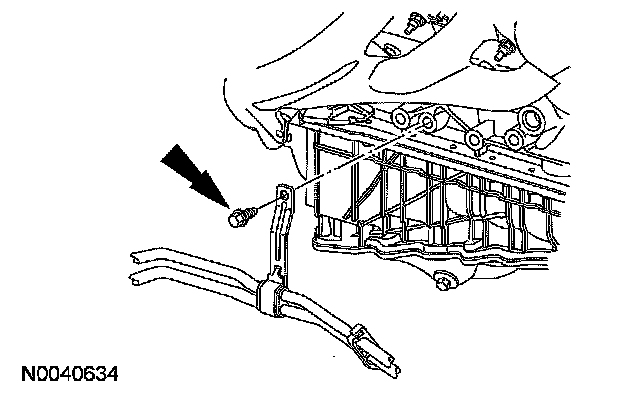 N0040634