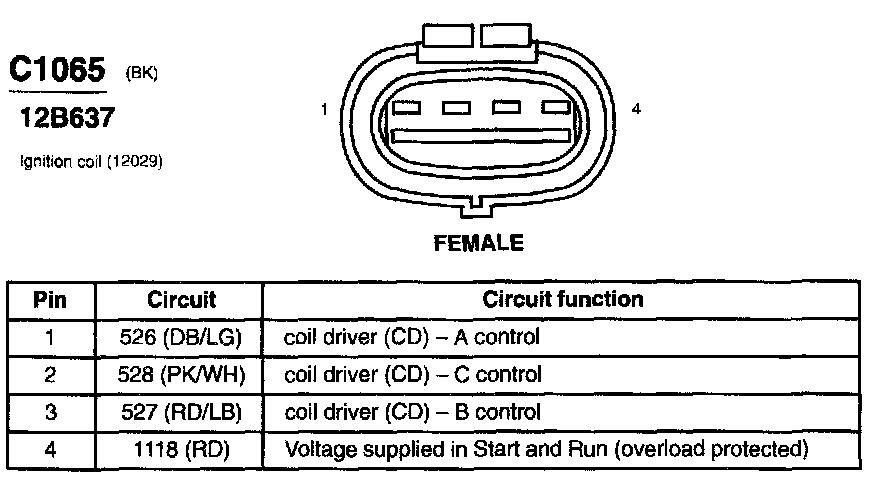 C1065 (BK)

12B637

Ignition coil (12029)

1

4

FEMALE

| Pin | Circuit | Circuit function |
|---|---|---|
| 1 | 526 (DB/LG) | coil driver (CD) – A control |
| 2 | 528 (PK/WH) | coil driver (CD) – C control |
| 3 | 527 (RD/LB) | coil driver (CD) – B control |
| 4 | 1118 (RD) | Voltage supplied in Start and Run (overload protected) |