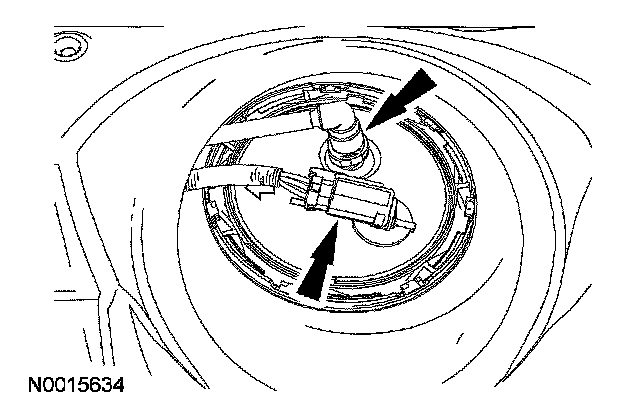 N0015634