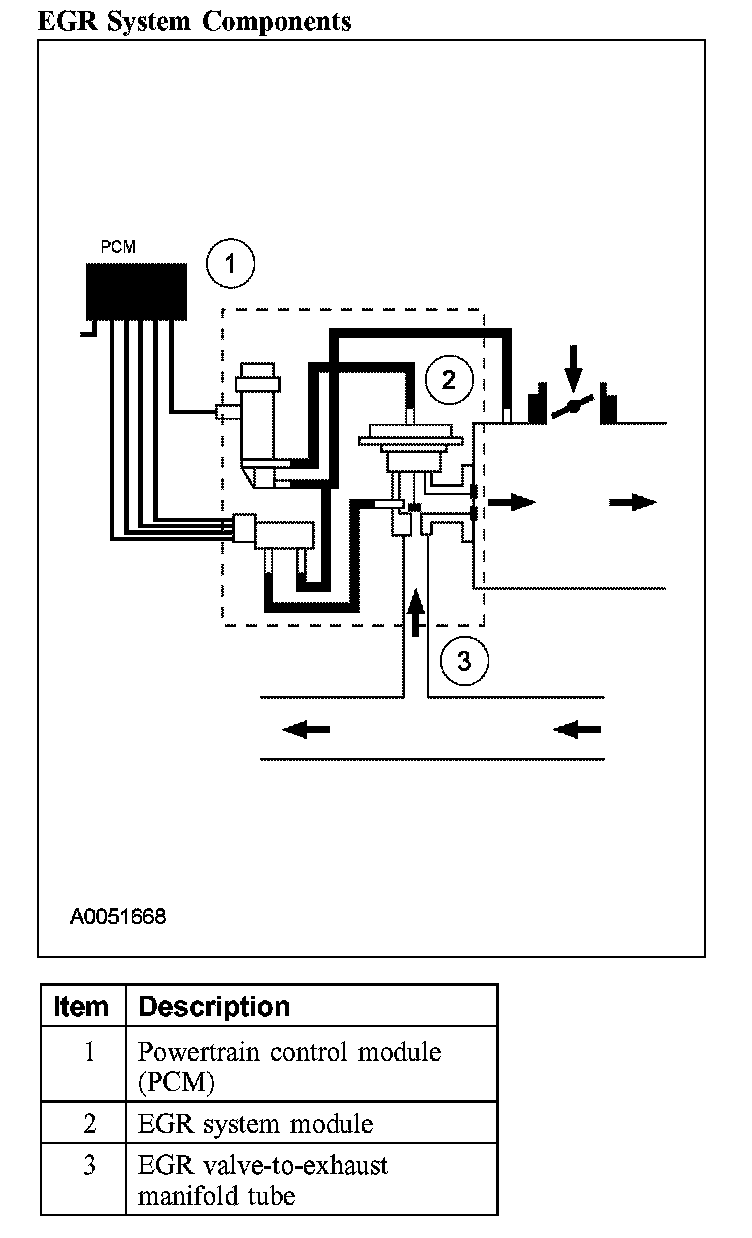 EGR System Components

PCM

1

2

3

A0051668

| Item | Description |
|---|---|
| 1 | Powertrain control module (PCM) |
| 2 | EGR system module |
| 3 | EGR valve-to-exhaust manifold tube |