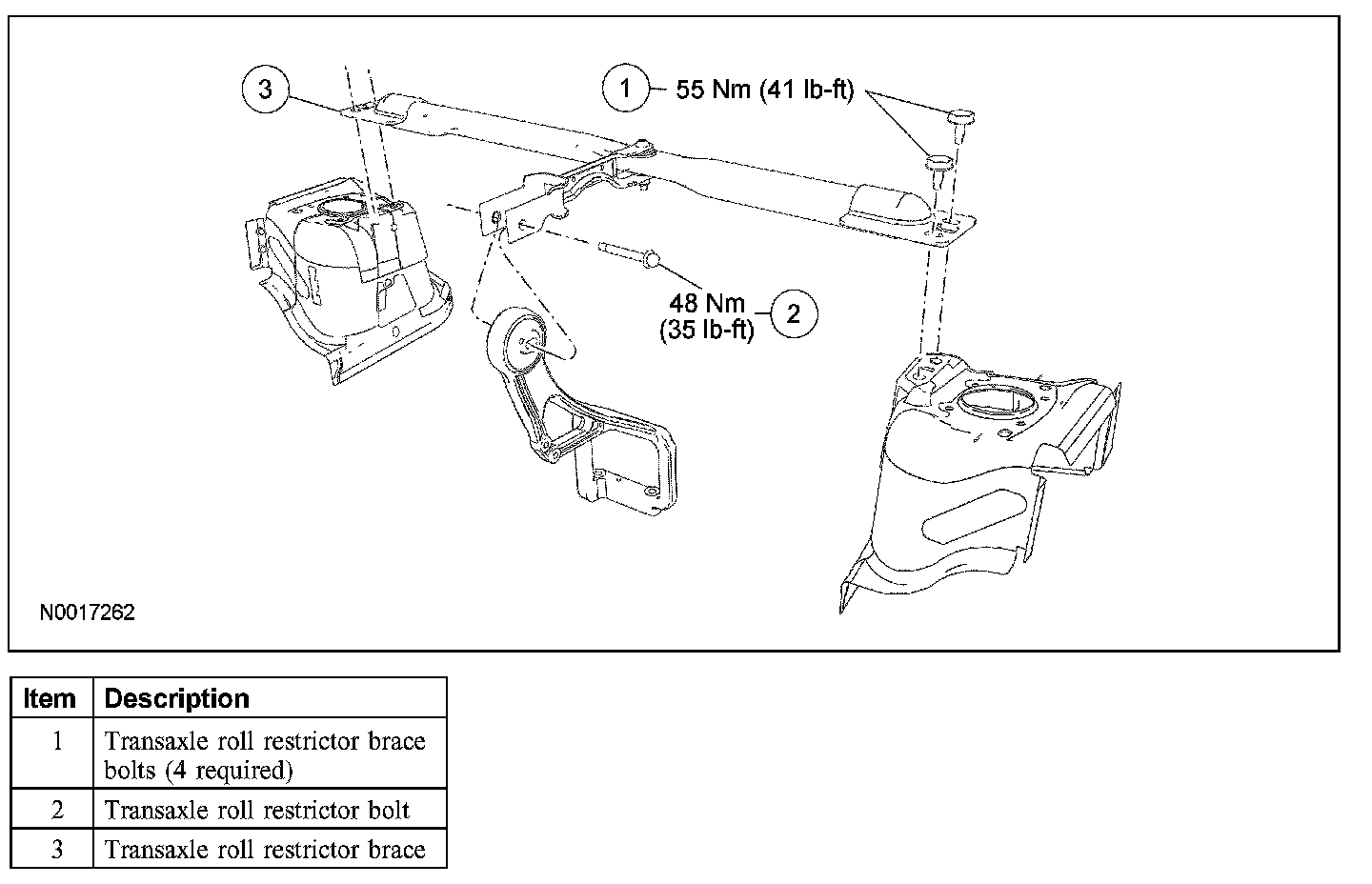 3

1 55 Nm (41 lb-ft)

48 Nm (35 lb-ft) 2

N0017262

| Item | Description |
|---|---|
| 1 | Transaxle roll restrictor brace bolts (4 required) |
| 2 | Transaxle roll restrictor bolt |
| 3 | Transaxle roll restrictor brace |