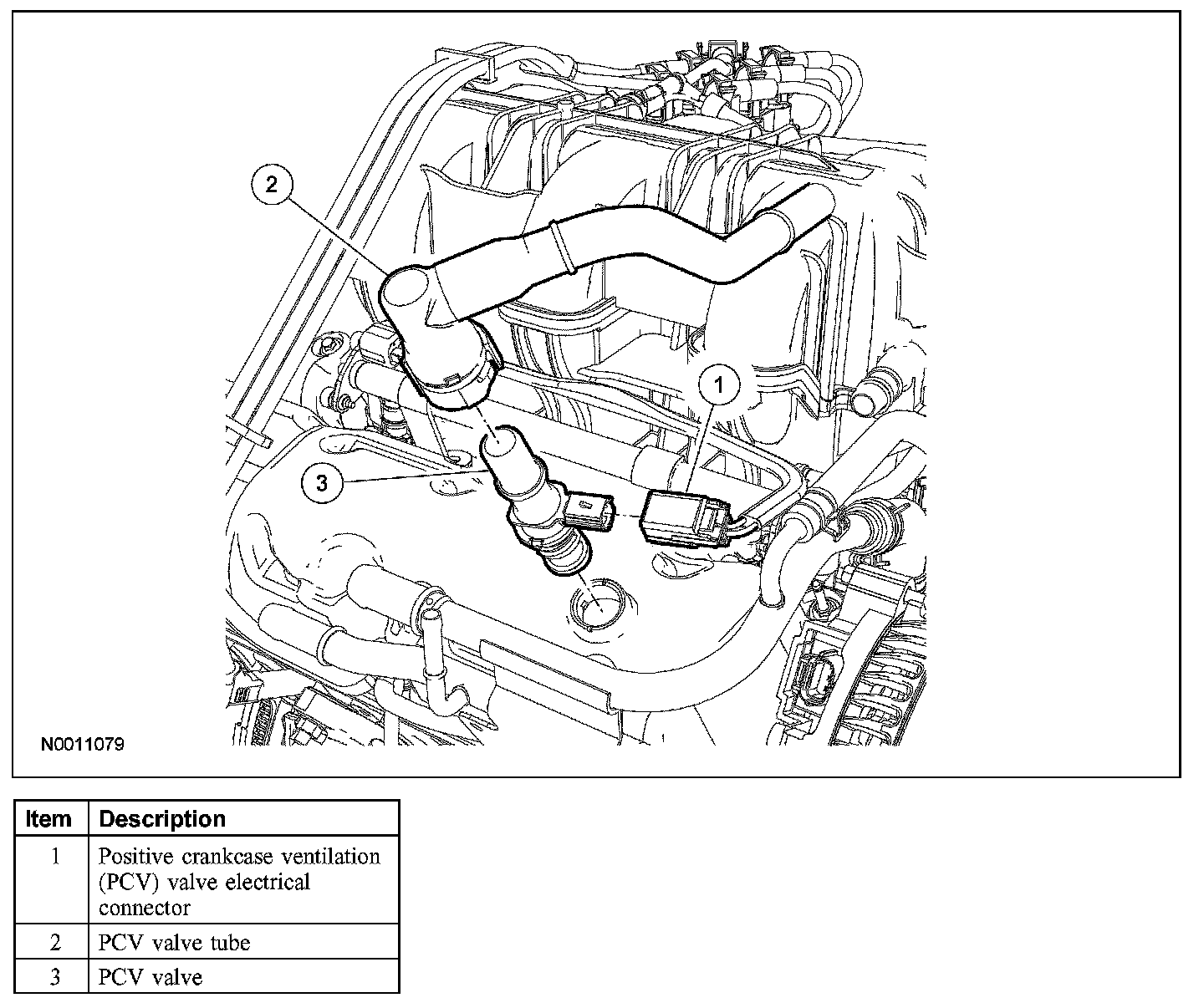 2

1

3

N0011079

| Item | Description |
|---|---|
| 1 | Positive crankcase ventilation (PCV) valve electrical connector |
| 2 | PCV valve tube |
| 3 | PCV valve |