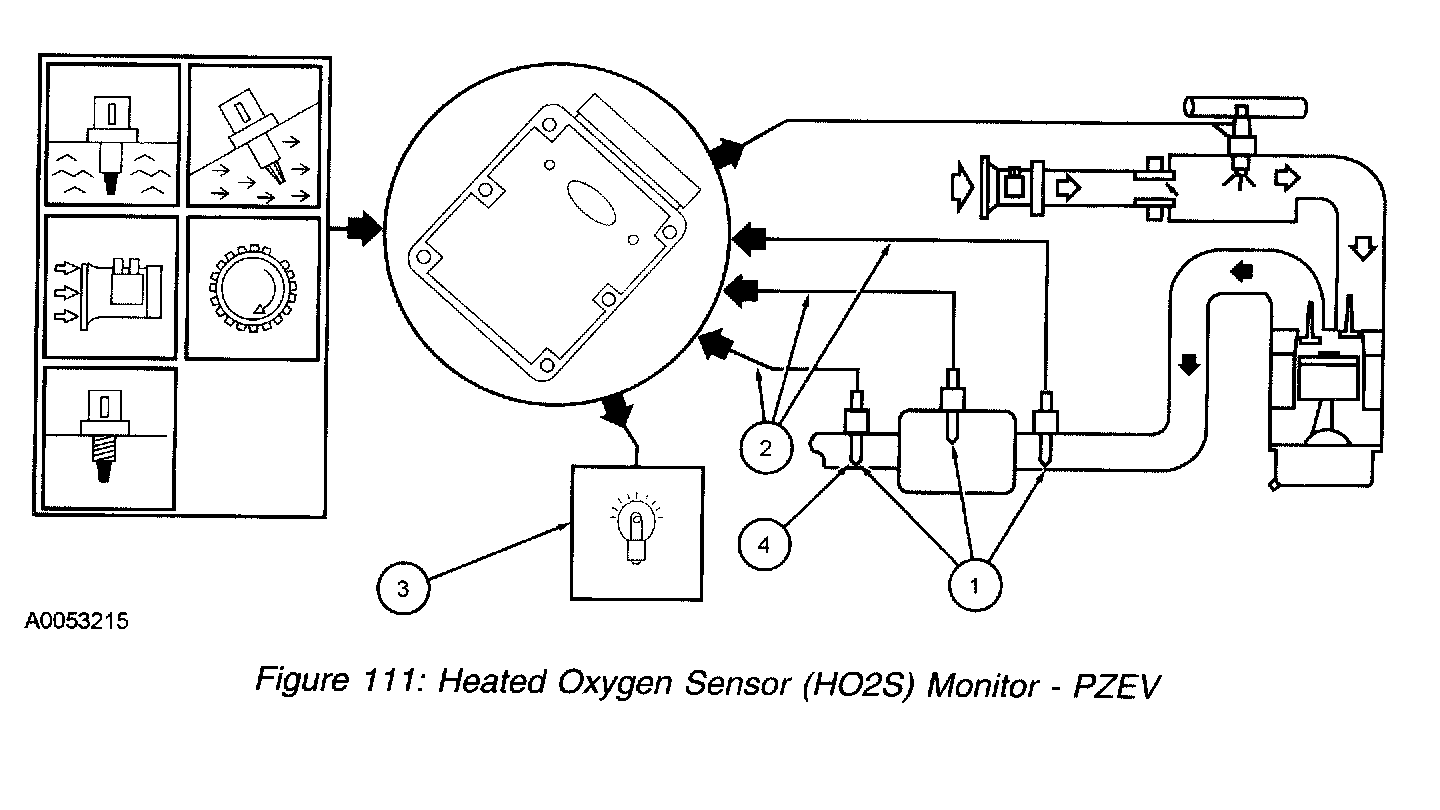 2

4

3

1

A0053215

Figure 111: Heated Oxygen Sensor (HO2S) Monitor - PZEV