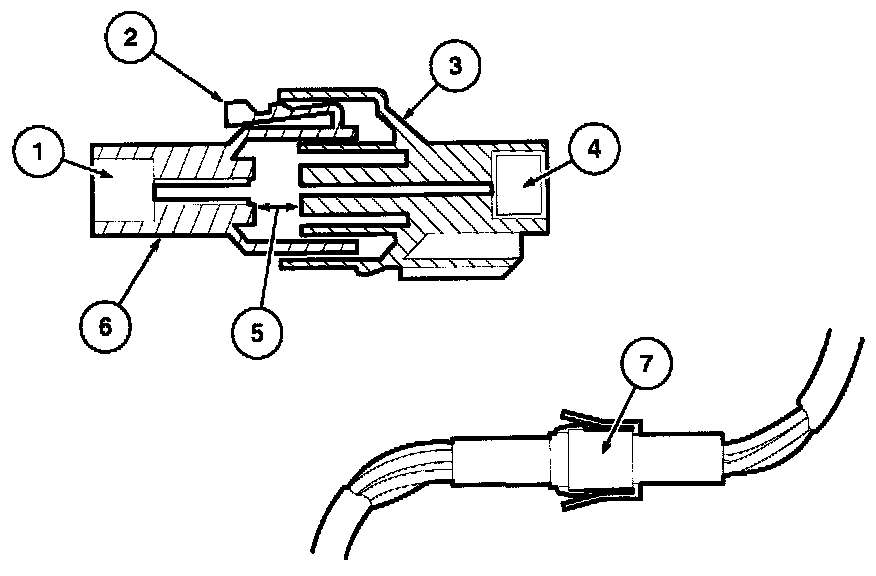 2
3
1
4
6
5
7