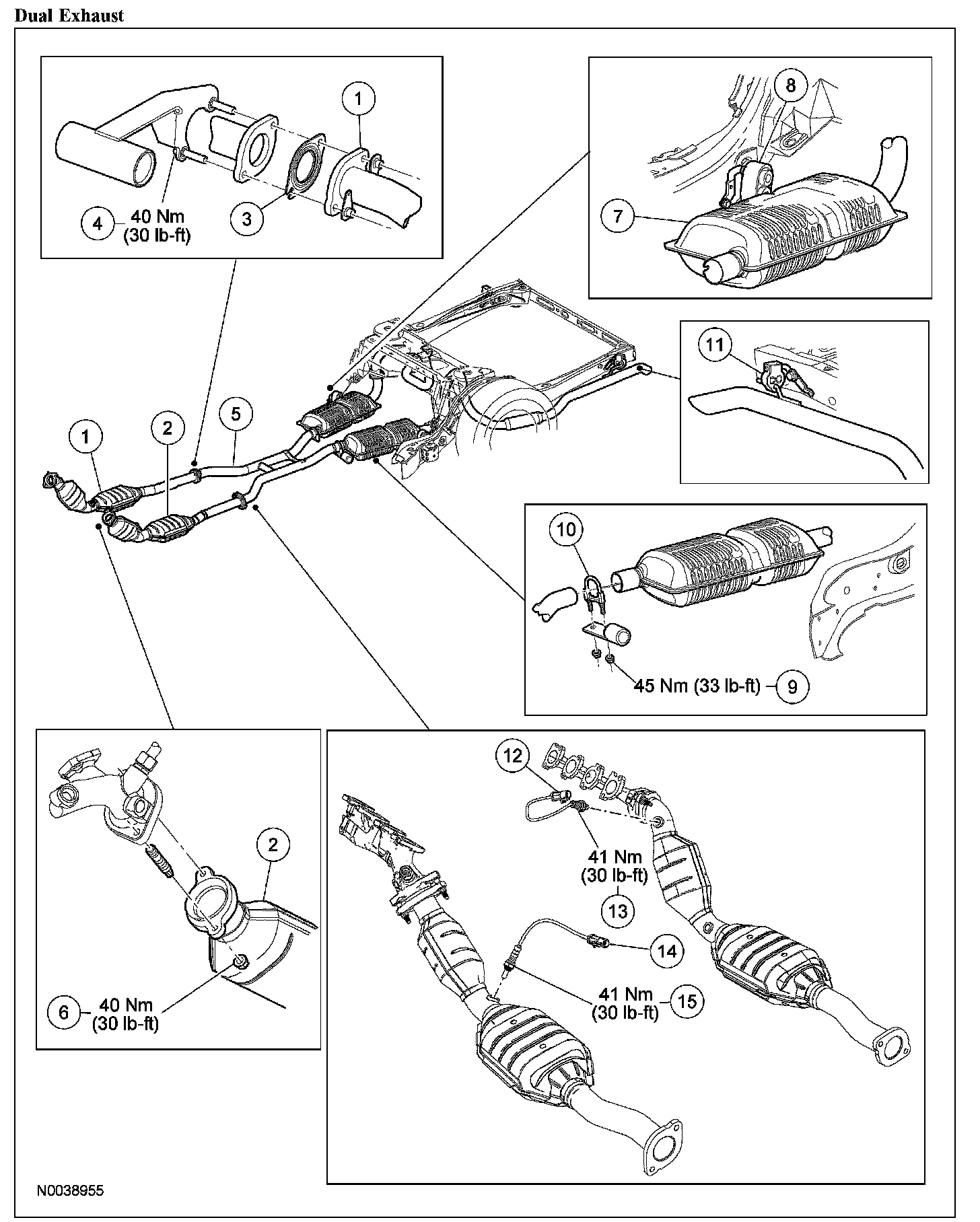 Dual Exhaust

1

4 40 Nm (30 lb-ft)

3

8

7

11

1

2

5

10

45 Nm (33 lb-ft) 9

2

6 40 Nm (30 lb-ft)

12

41 Nm (30 lb-ft)

13

14

41 Nm (30 lb-ft) 15

N0038955