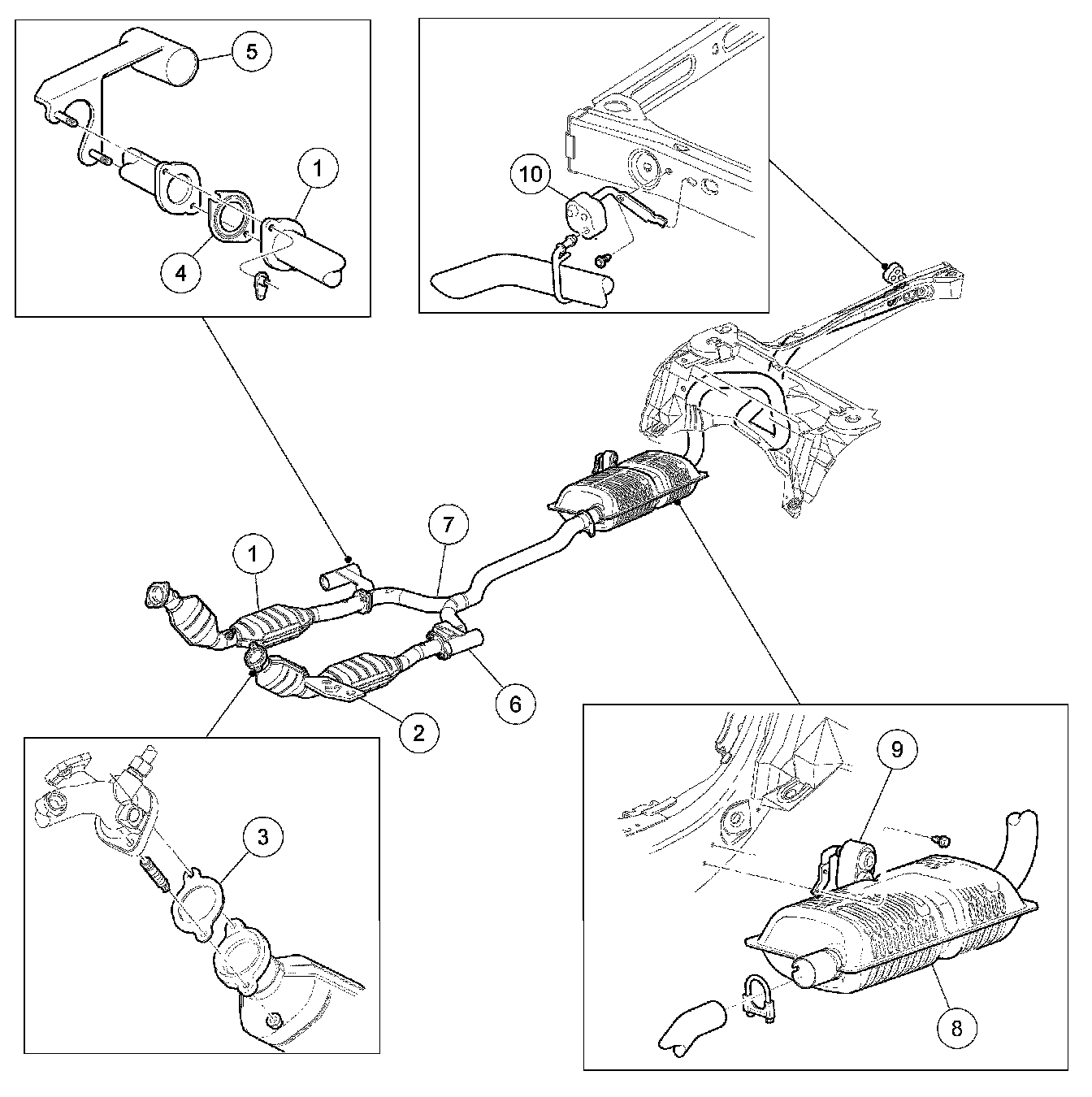 5
1
4
10
7
1
6
2
3
9
8