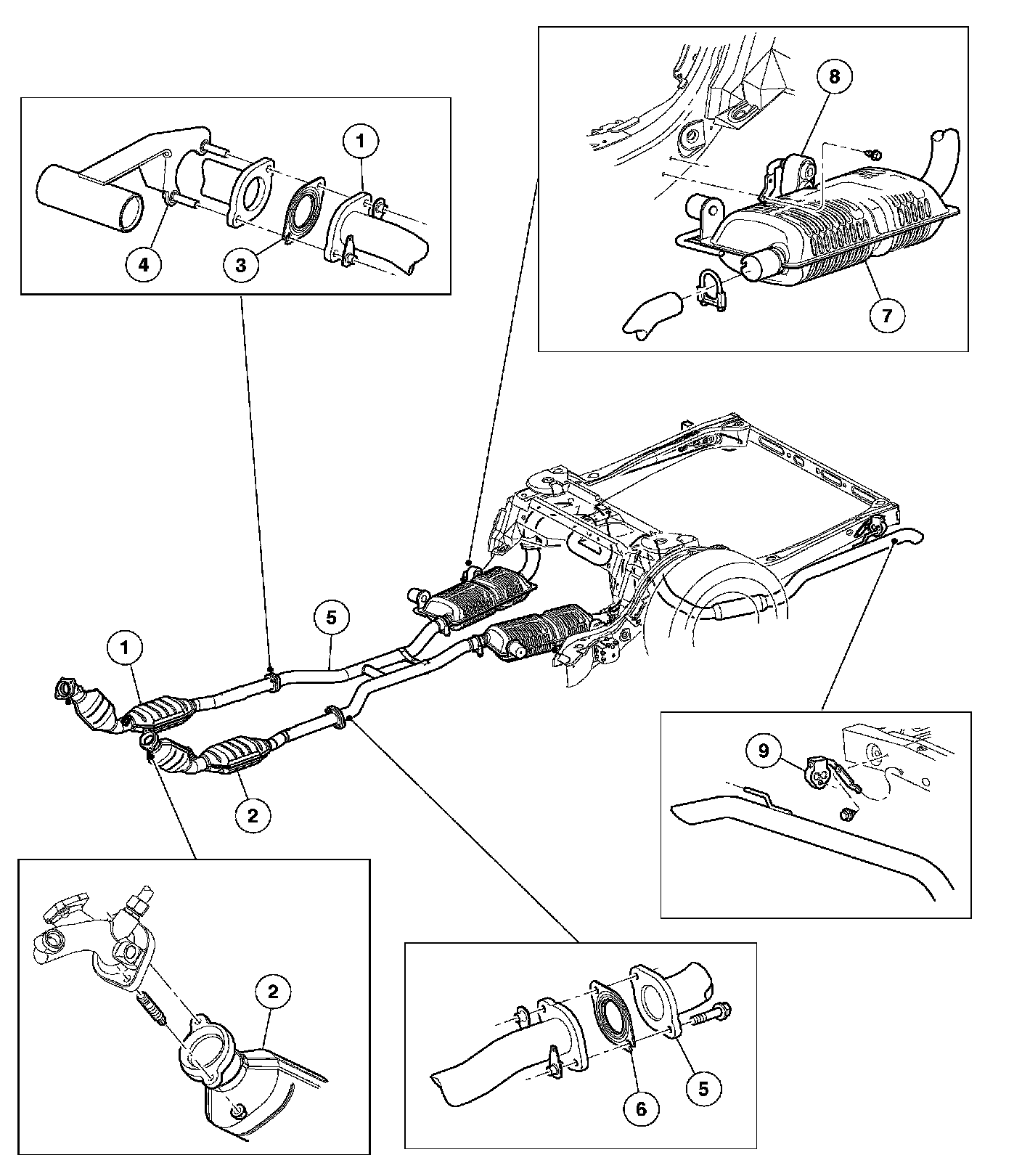 1
4
3
8
7
5
1
2
9
2
6
5