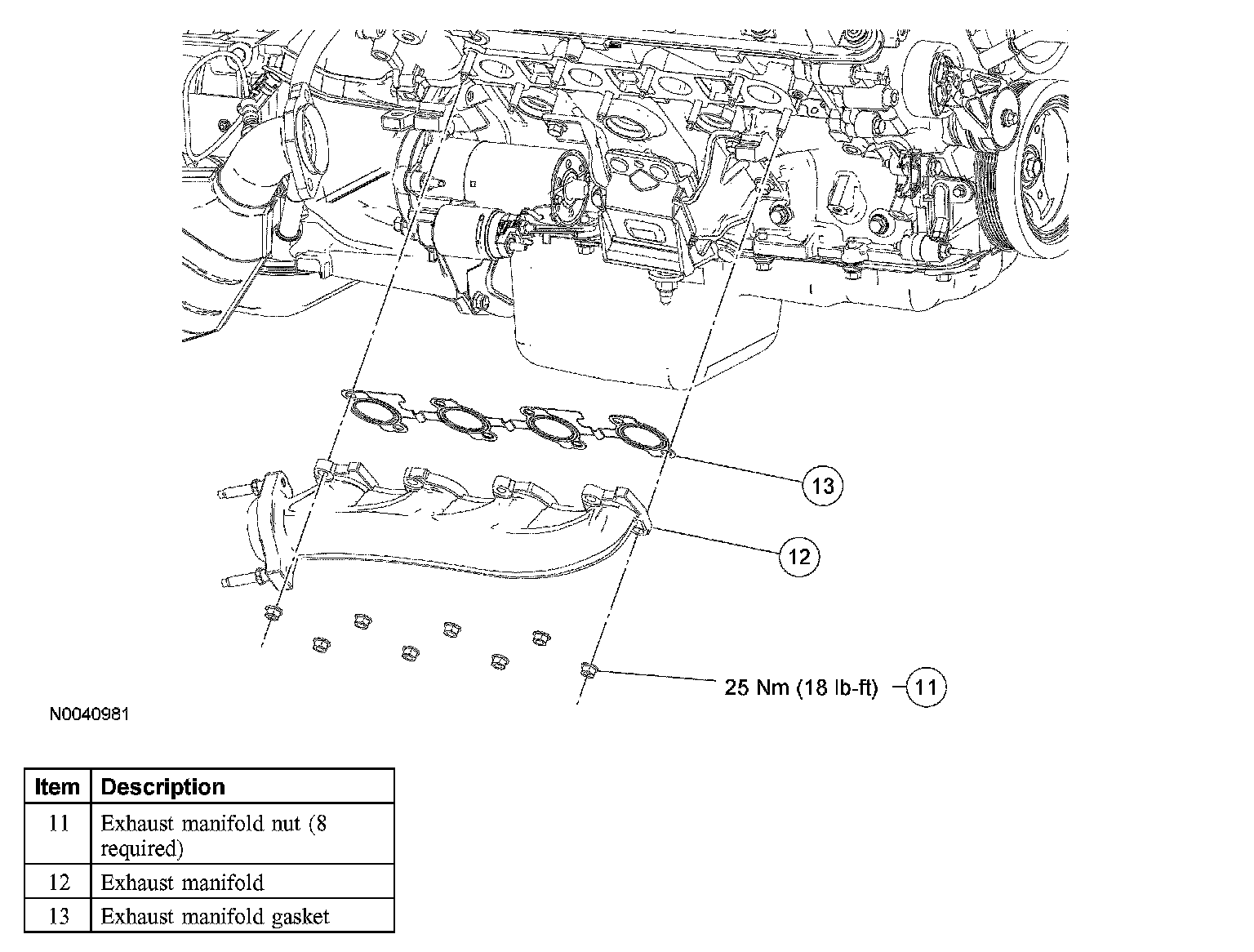 13

12

25 Nm (18 lb-ft) 11

N0040981

| Item | Description |
|---|---|
| 11 | Exhaust manifold nut (8 required) |
| 12 | Exhaust manifold |
| 13 | Exhaust manifold gasket |