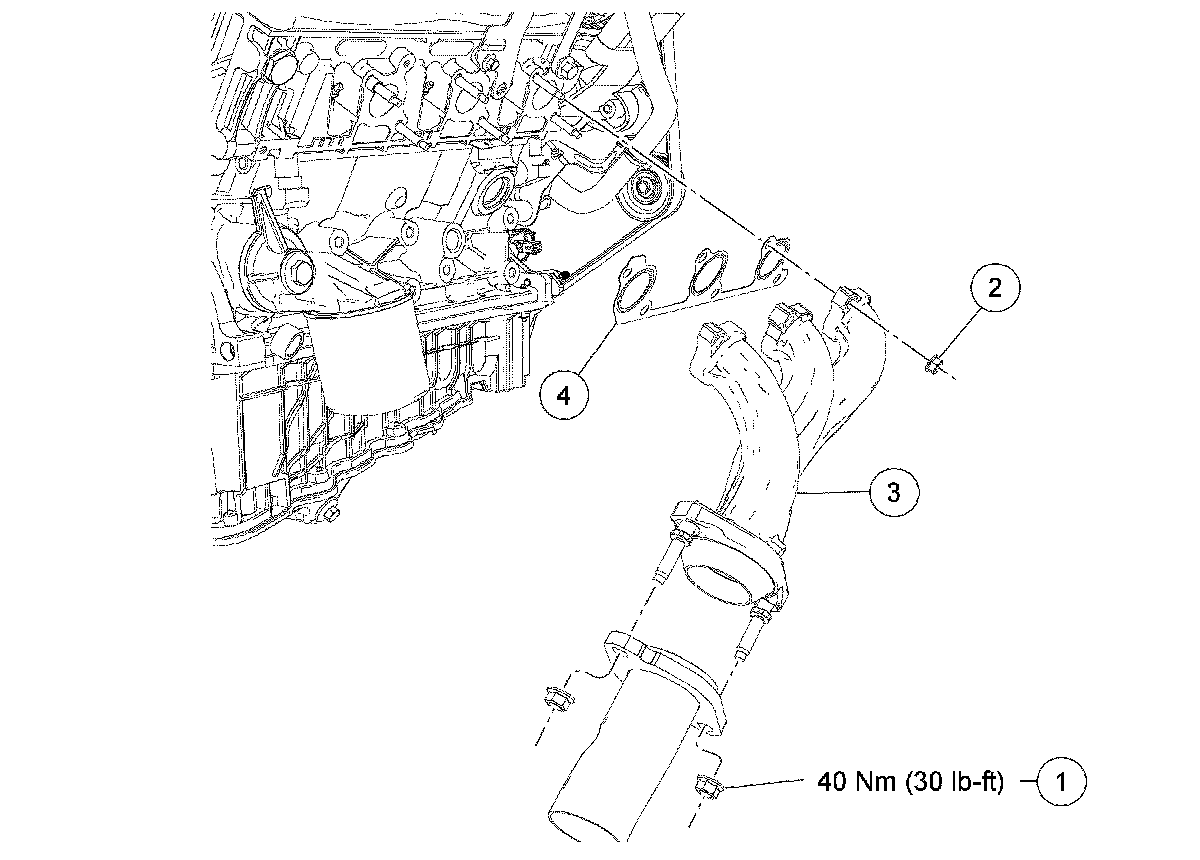 2

4

3

40 Nm (30 lb-ft)

1