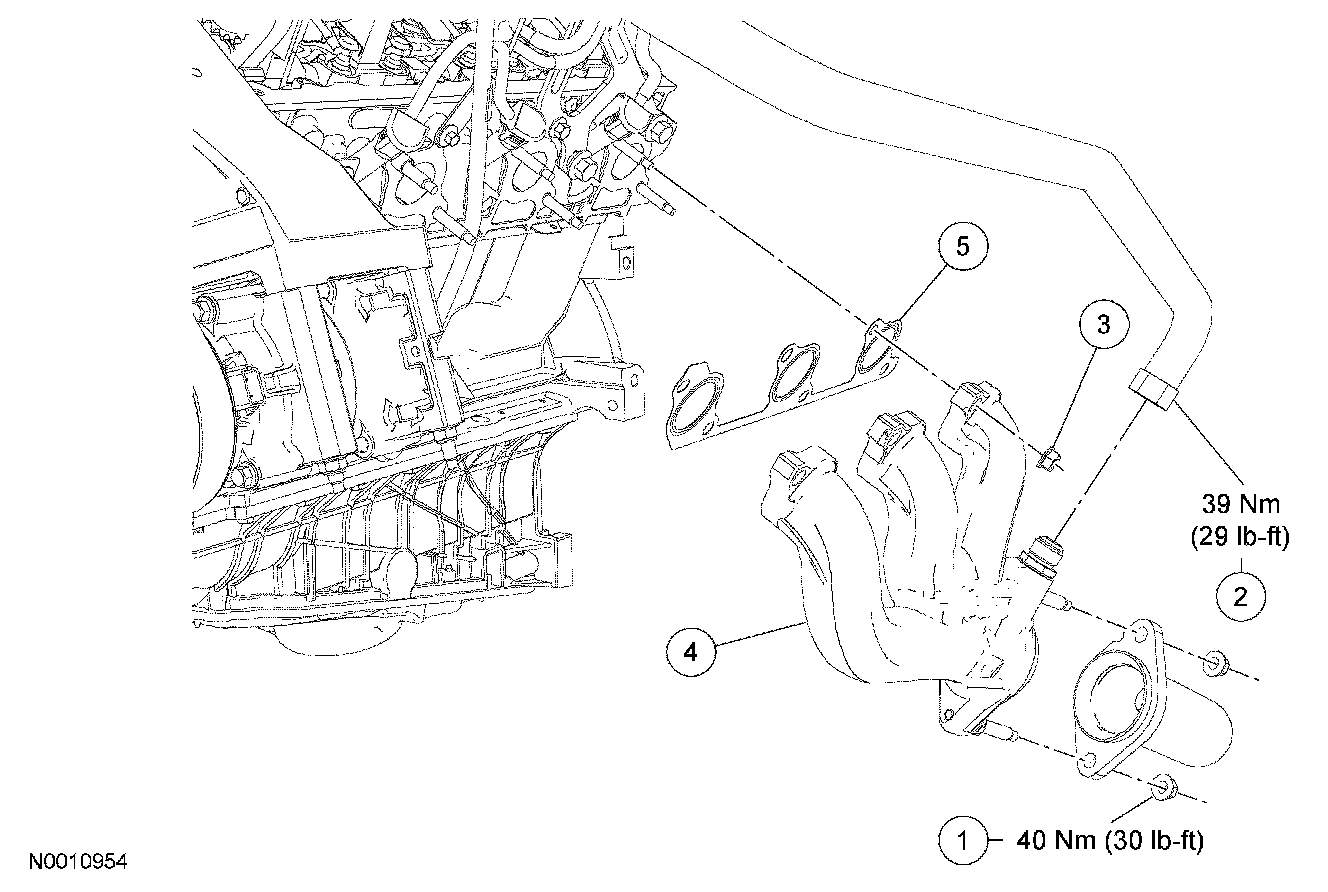 5

3

39 Nm
(29 lb-ft)

2

4

1 40 Nm (30 lb-ft)

N0010954