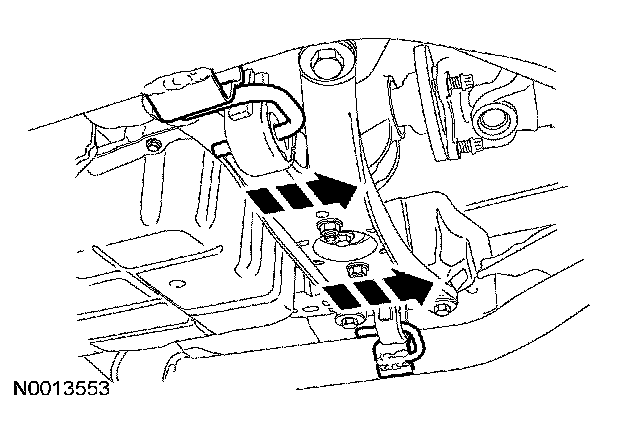 N0013553